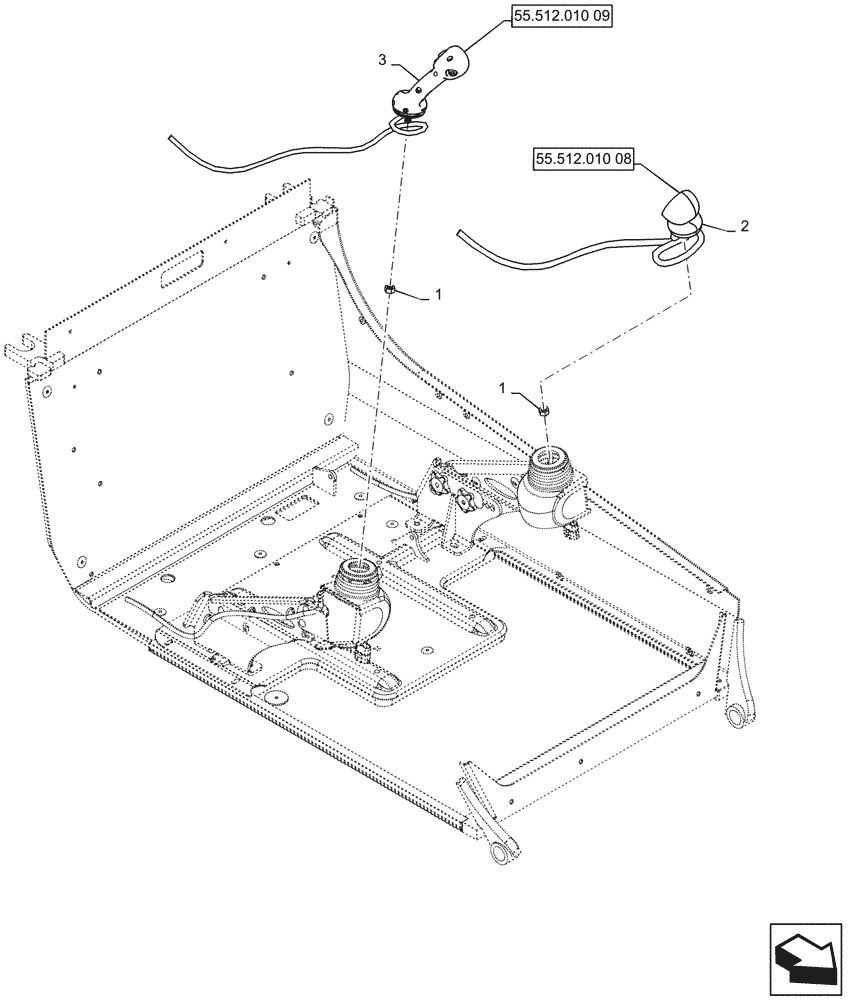 55.512.010 09
3
55.512.010 08
2
1
1