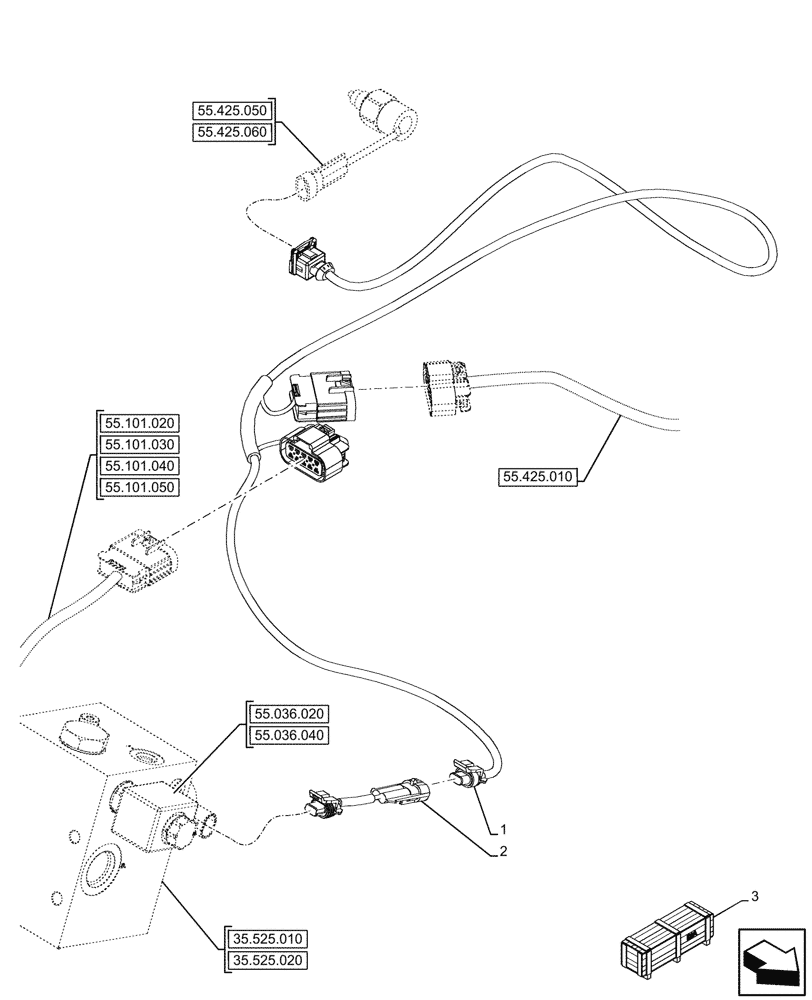 55.425.050
55.425.060

55.101.020
55.101.030
55.101.040
55.101.050

55.425.010

55.036.020
55.036.040

1
2

35.525.010
35.525.020

3