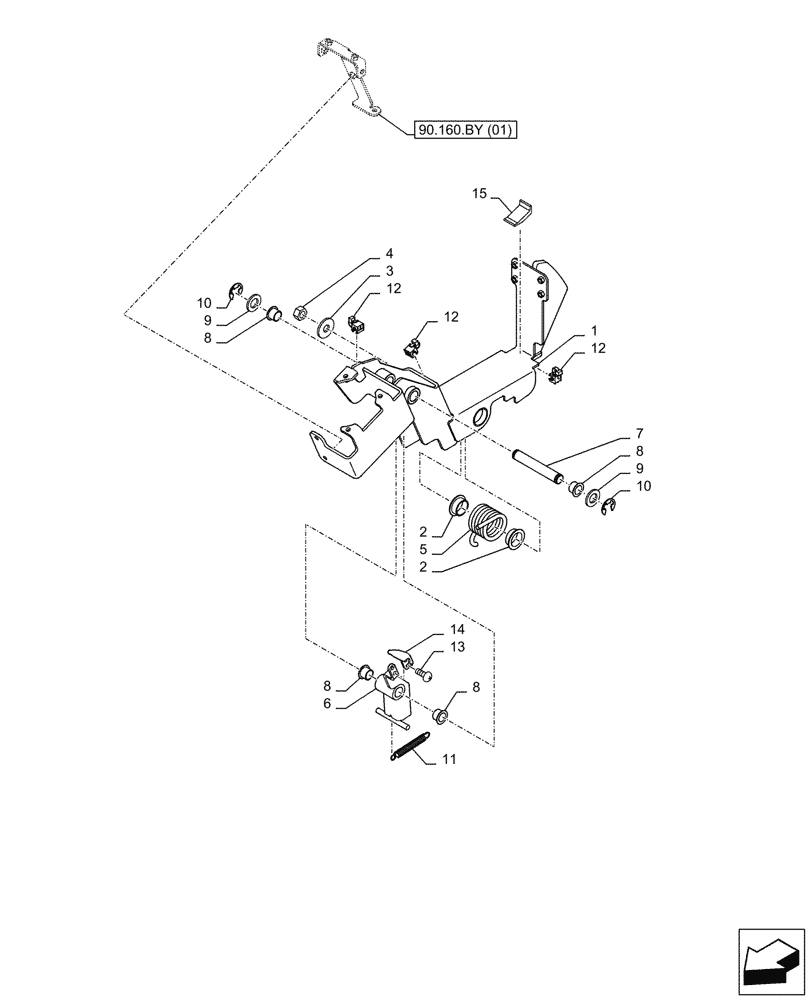 90.160.BY (01)

15

4
3
12
10
9
8

12

1
12

7
8
9
10

2
5
2

14
13
8
6
8

11