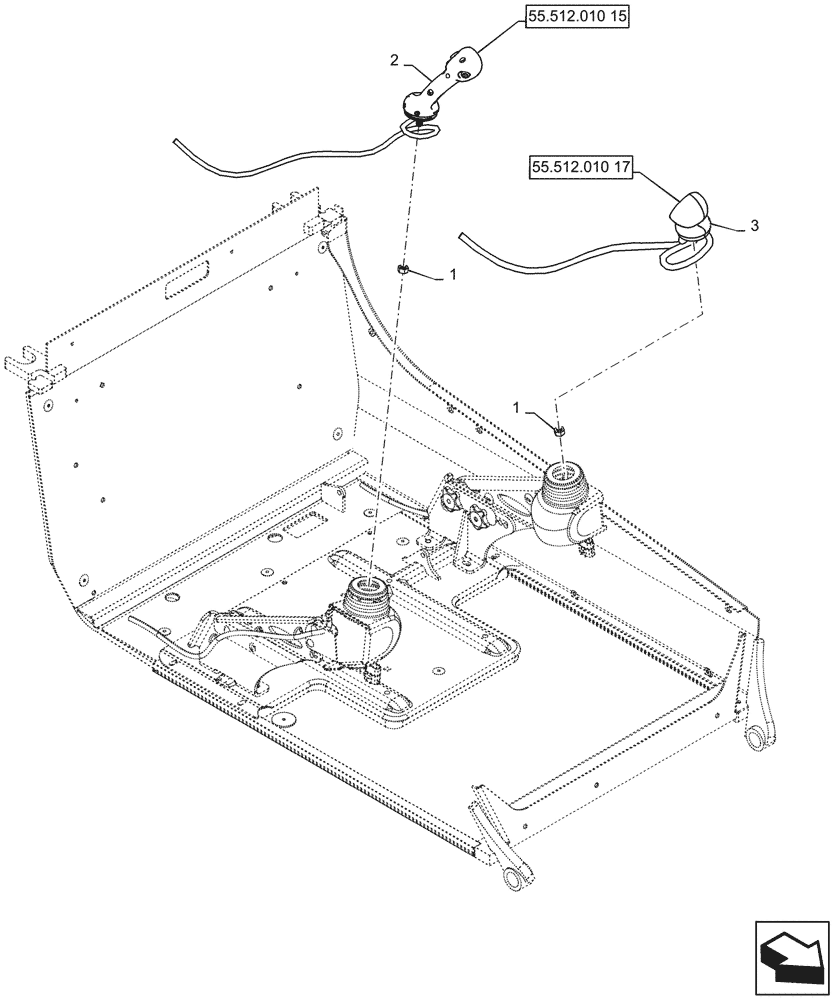 55.512.010 15
2
55.512.010 17
3
1
1