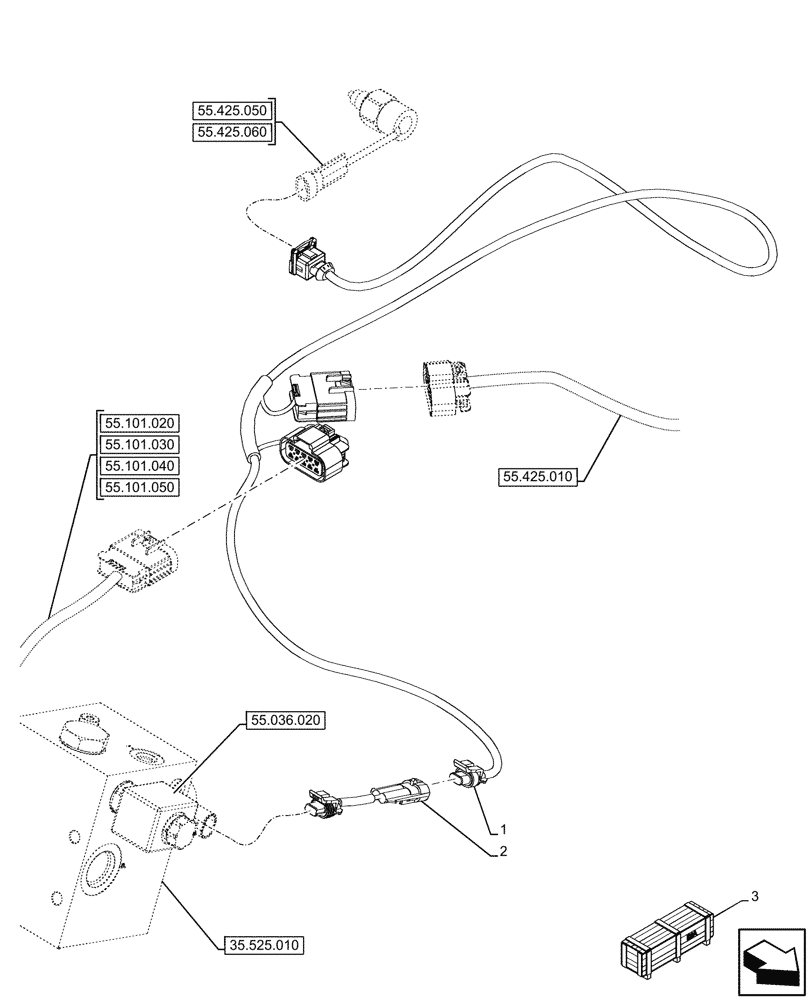 55.425.050
55.425.060

55.101.020
55.101.030
55.101.040
55.101.050

55.425.010

55.036.020

1

2

35.525.010

3