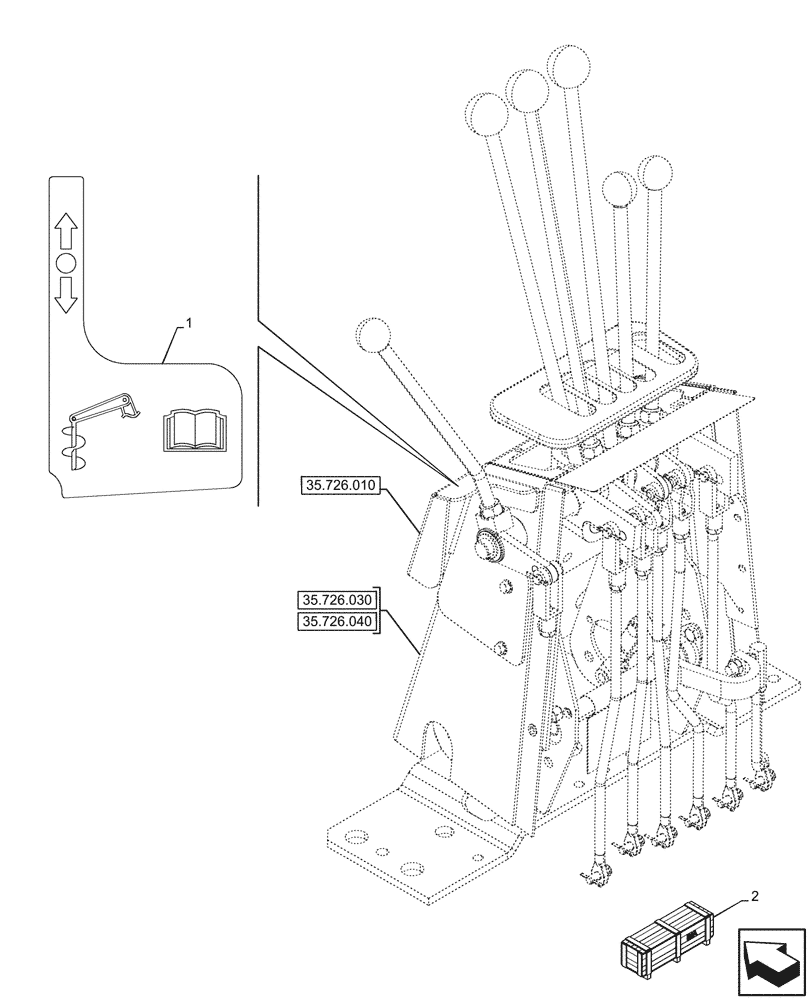 1

35.726.010

35.726.030
35.726.040

2