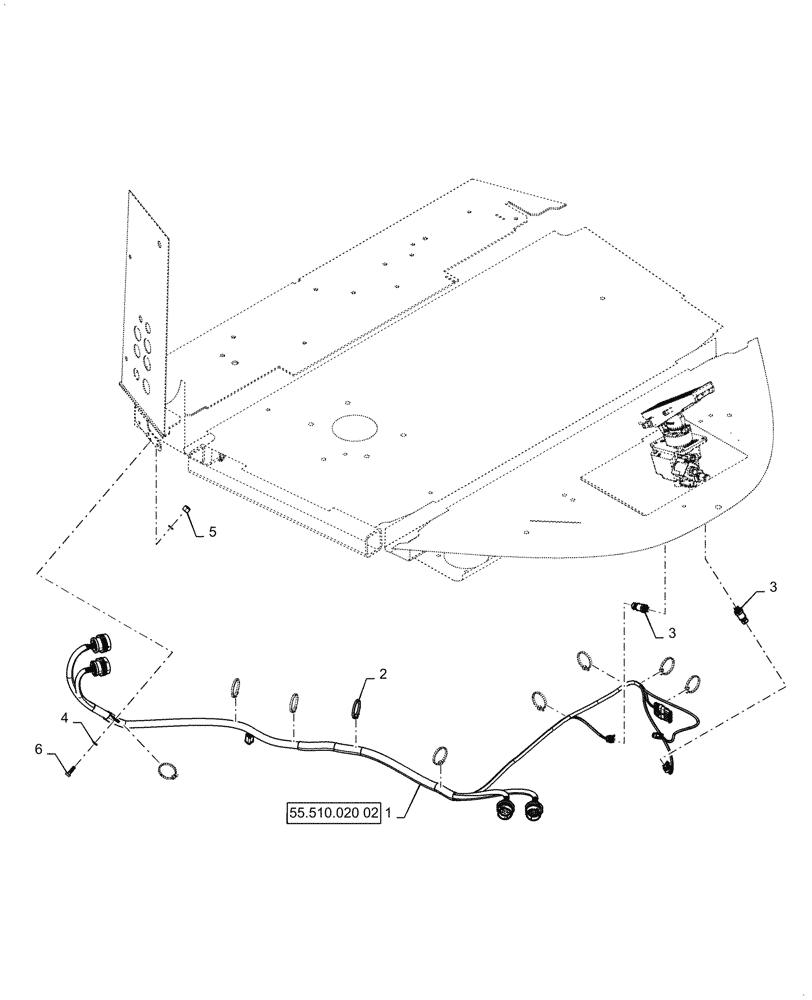 5
3
3
2
4
6
55.510.020 02 1