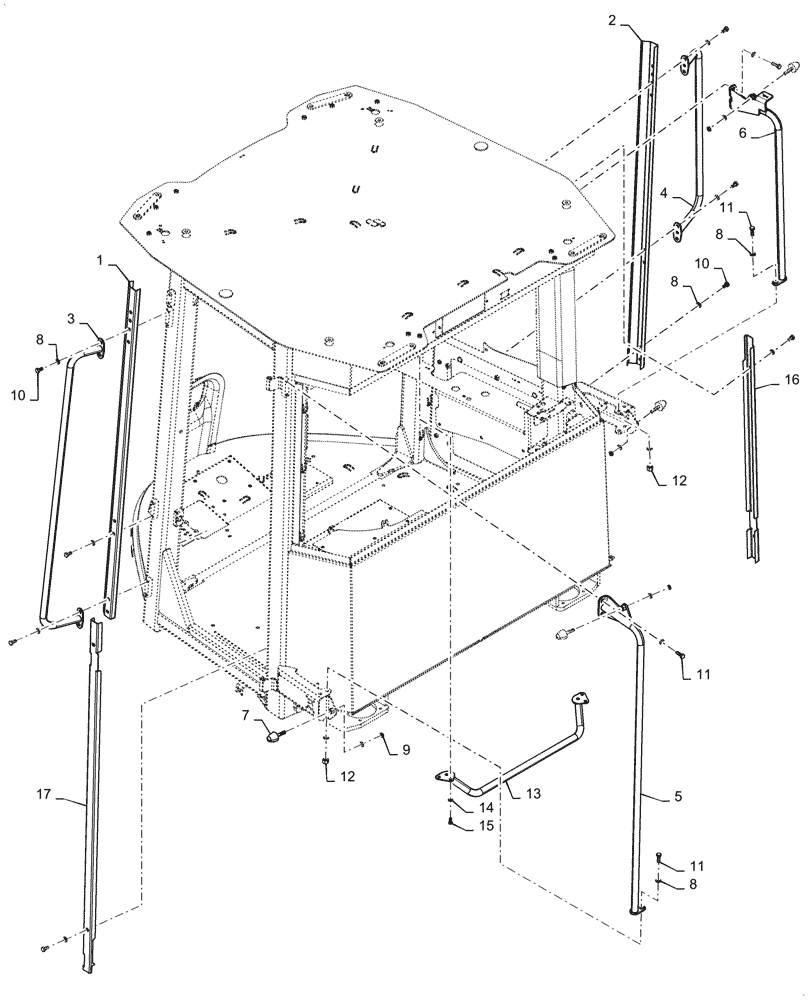 2
6
4
11
8
10
8
1
3
8
10
16
12
11
7
9
12
13
14
15
5
17
11
8