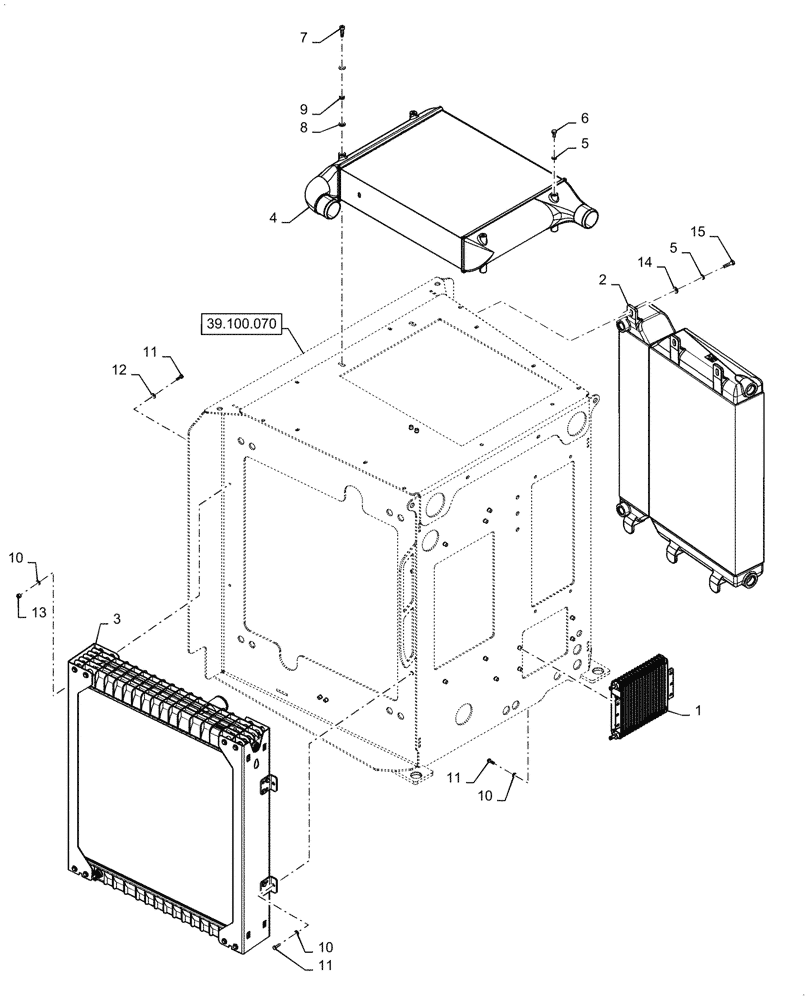 7
9
8
6
5
4
15
14
5
2
39.100.070
11
12
10
13
3
1
11
10
10
11