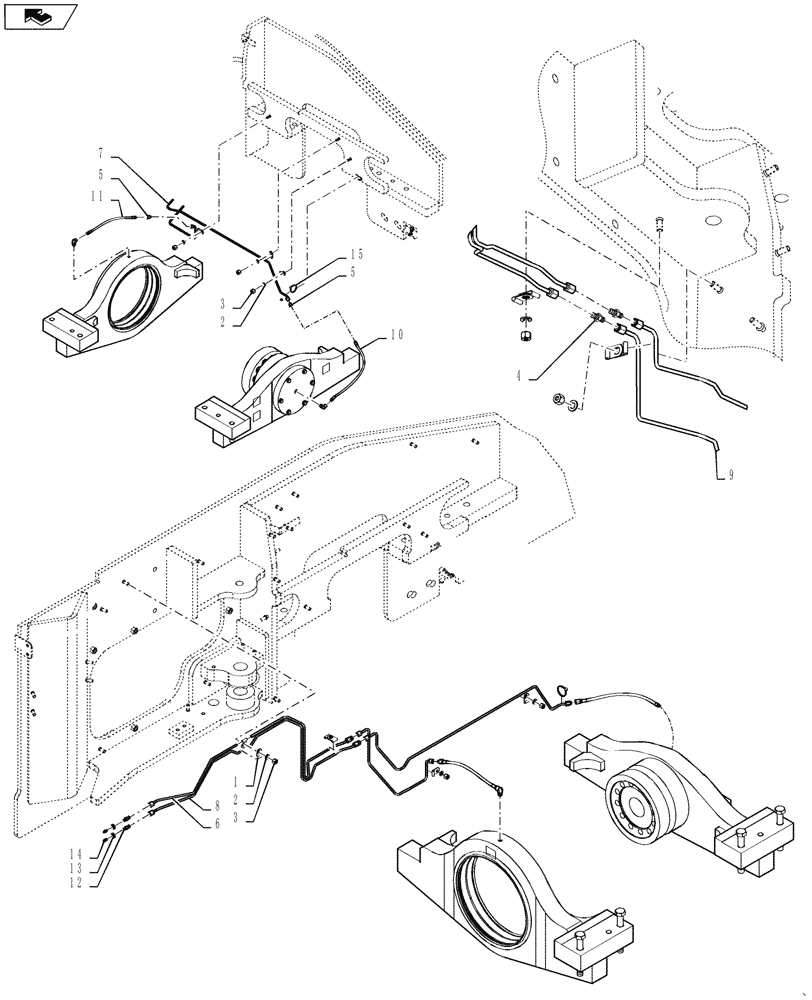 7
5
11
15
5
3
2
10
4
9
1
2
3
8
6
14
13
12