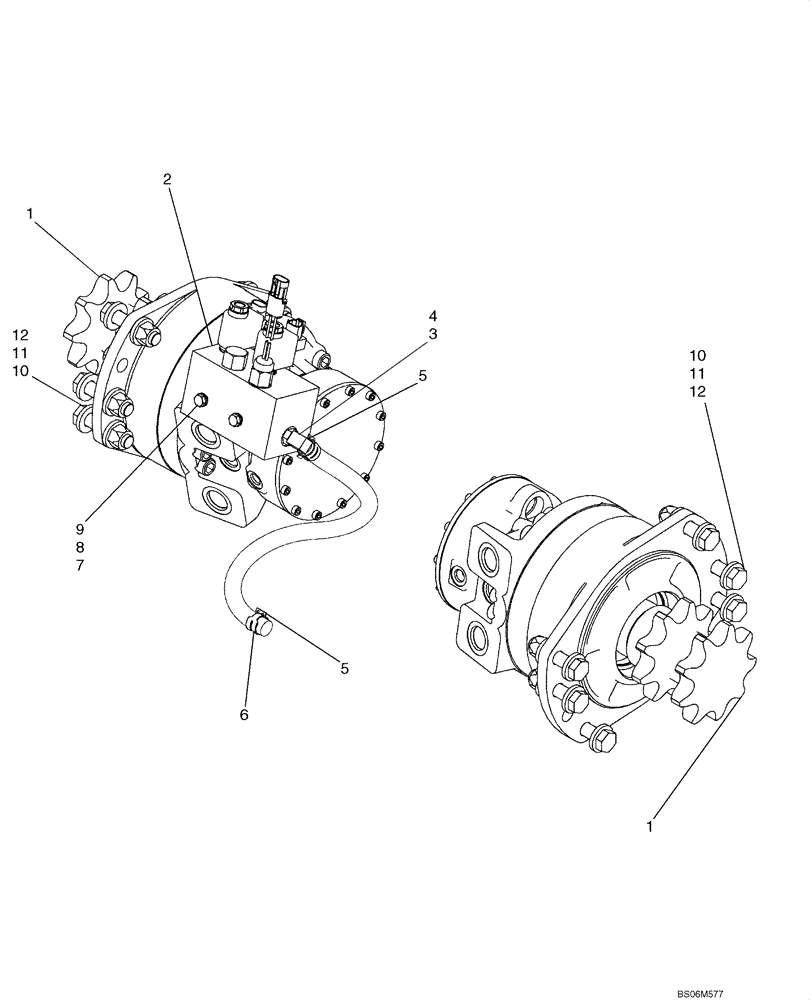 2
1
12
11
10
4
3
5
10
11
12
9
8
7
5
6
1
BS06M577