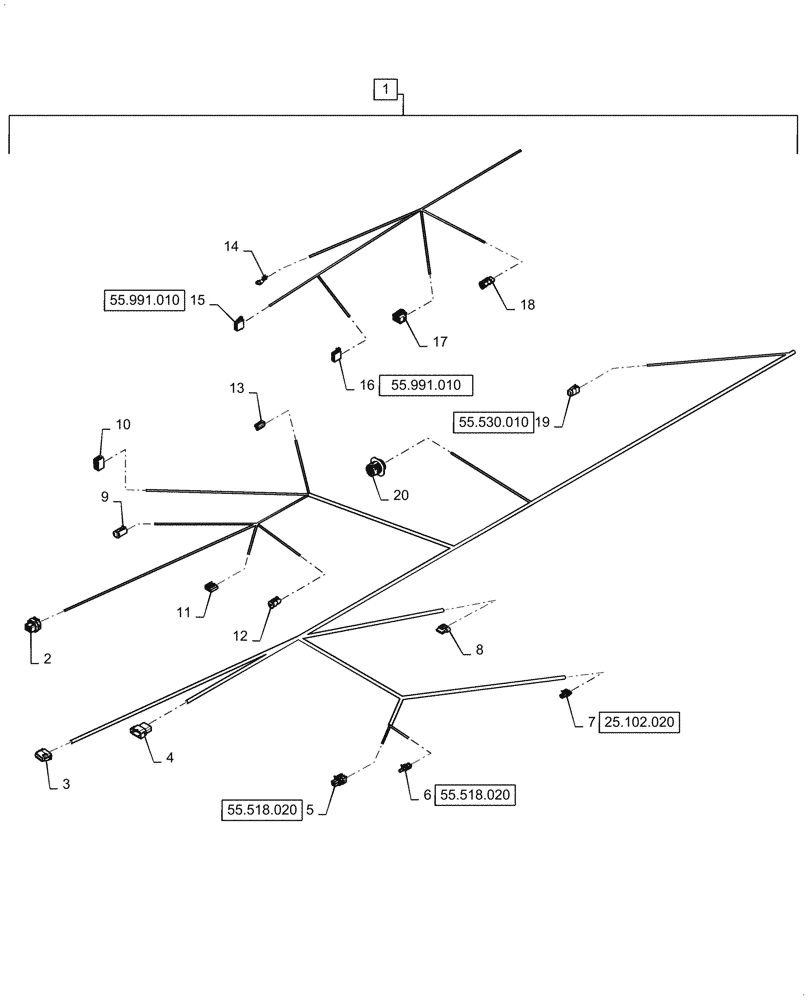 1

14

55.991.010 15

18

17

16 55.991.010

13

55.530.010 19

10

20

9

11

12

2

8

7 25.102.020

4

3

55.518.020 5

6 55.518.020