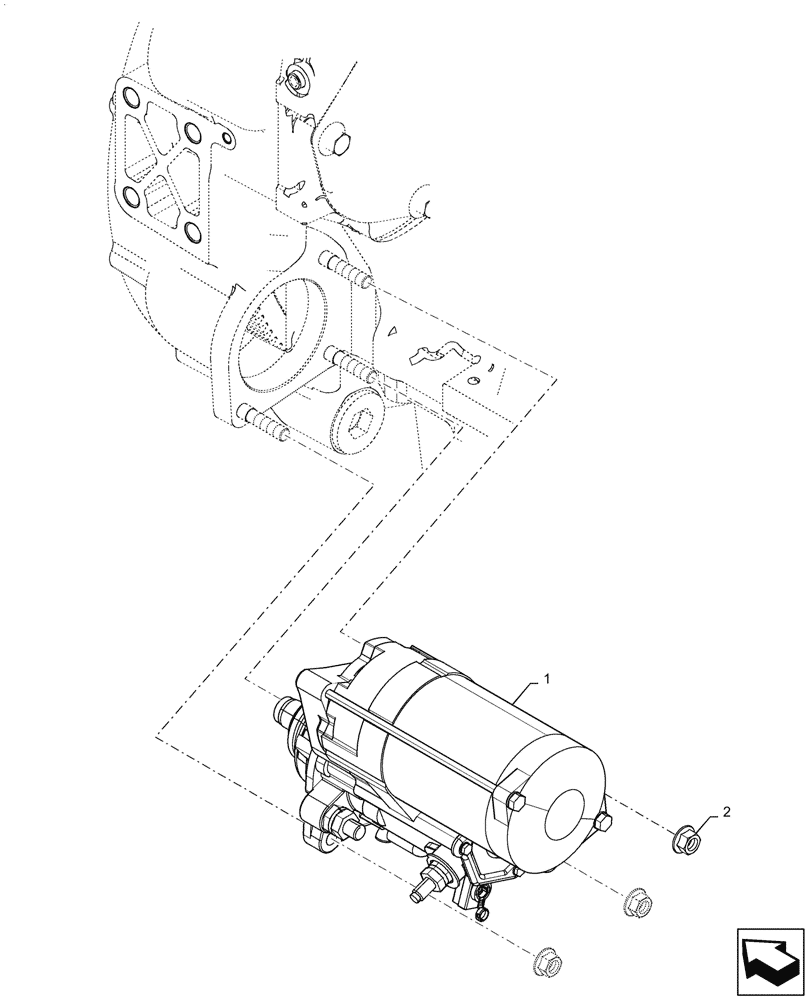 1
2