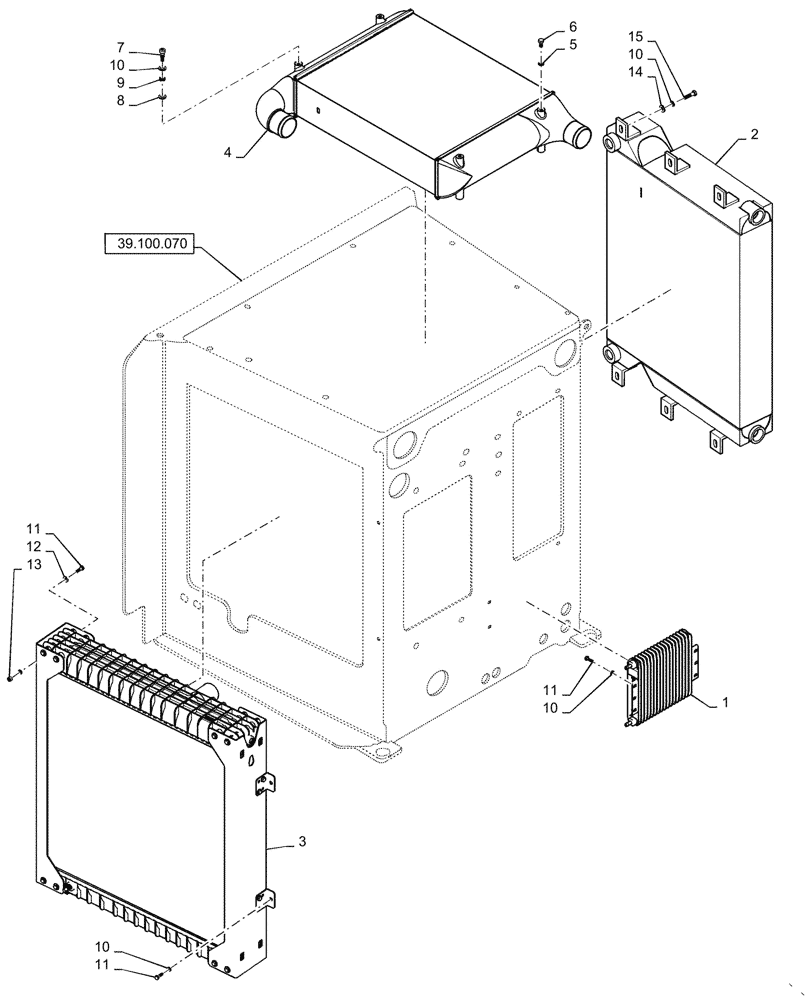 7
10
9
8
6
5
15
10
14
4
2
39.100.070
11
12
13
11
10
1
3
10
11