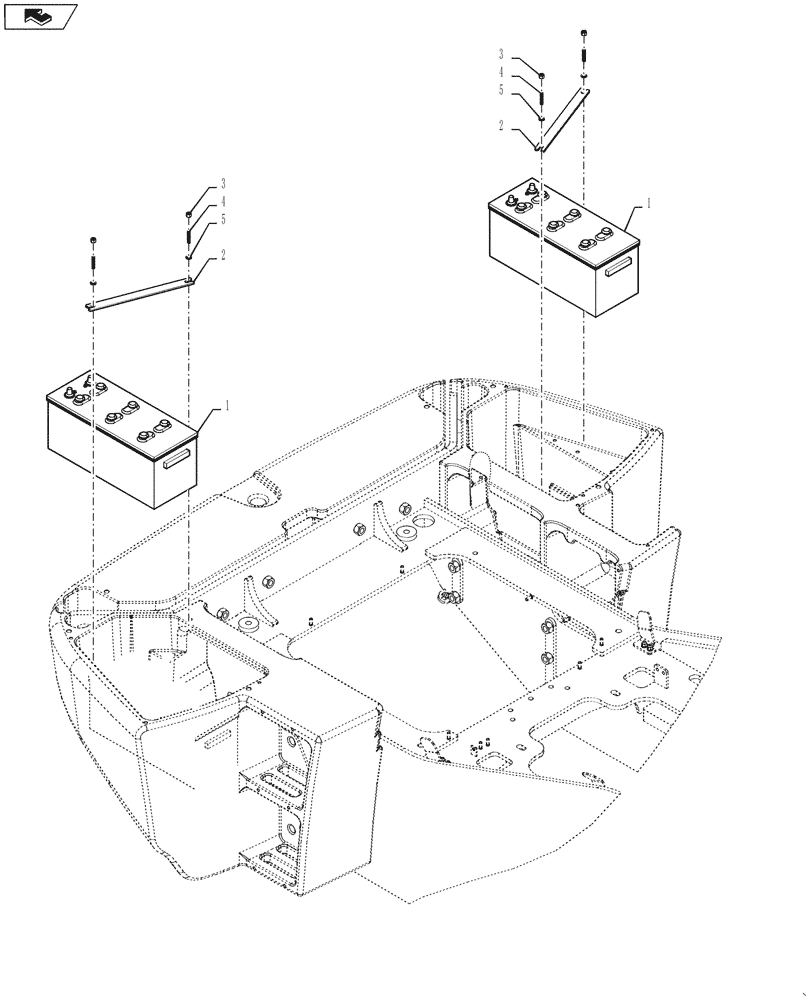 3
4
5
2
1
3
4
5
2
1