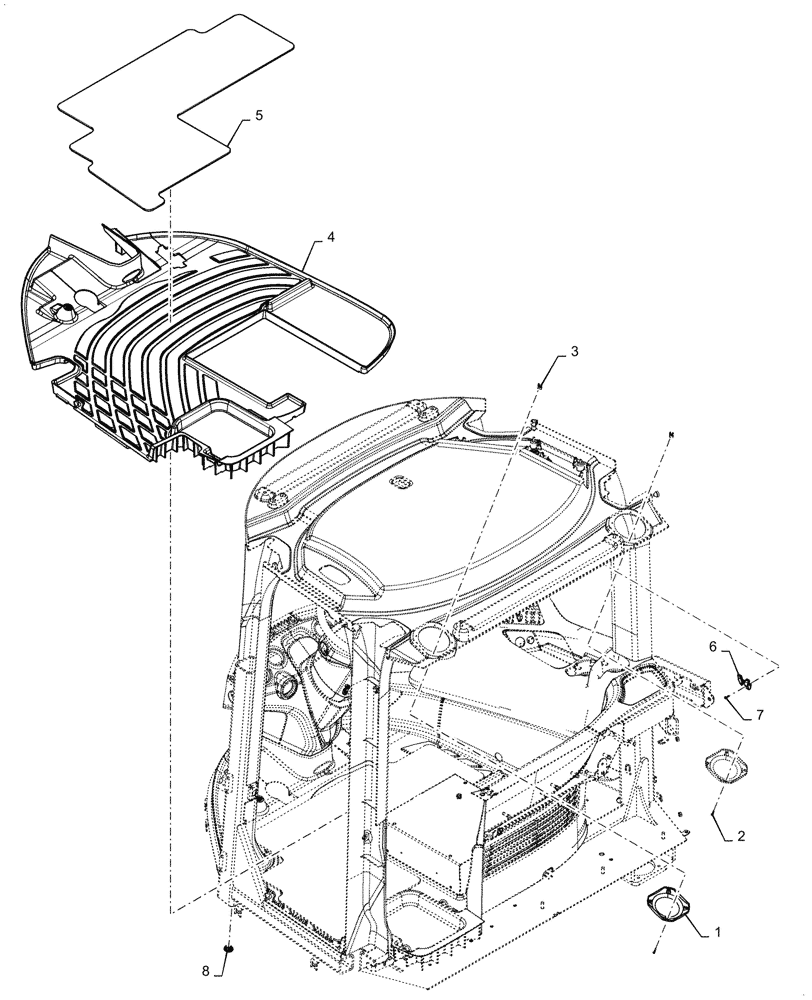 5
4
3
6
7
2
1
8