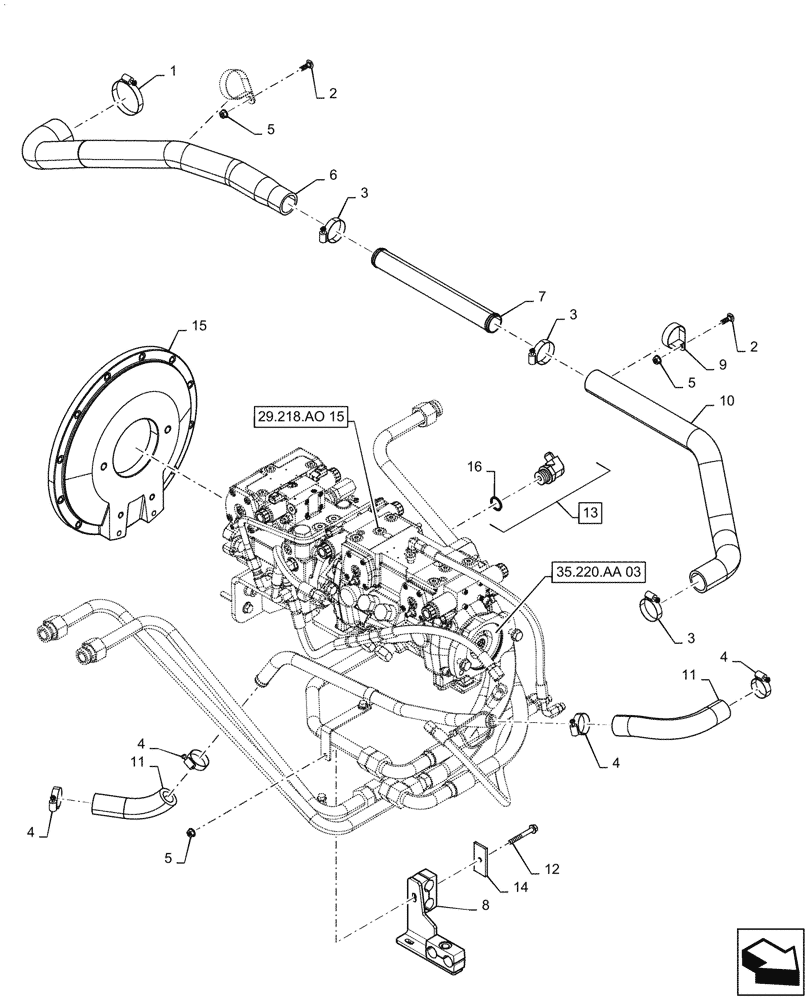 1
2
5
6
3
7
3
2
9
5
10
15
29.218.AO 15
16
13
35.220.AA 03
3
4
11
4
4
11
4
5
12
14
8