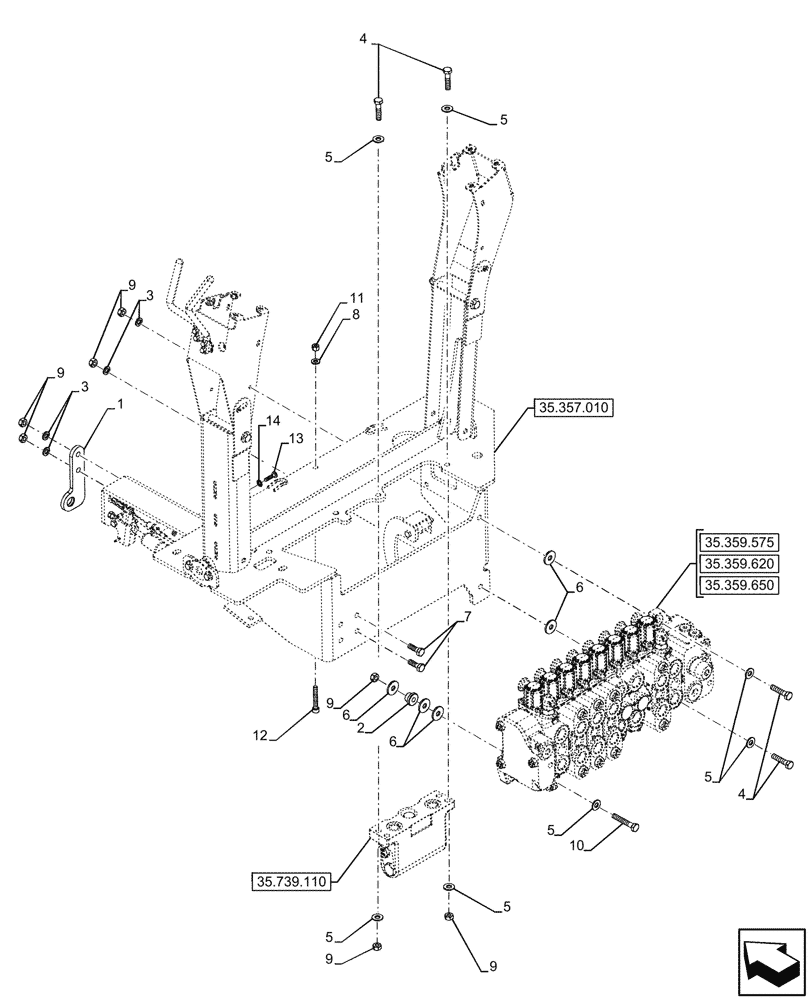 4
5
5
9
3
11
8
9
3
1
14
13
35.357.010
35.359.575
35.359.620
35.359.650
6
7
9
6
2
6
12
5
4
5
10
35.739.110
5
5
9
9