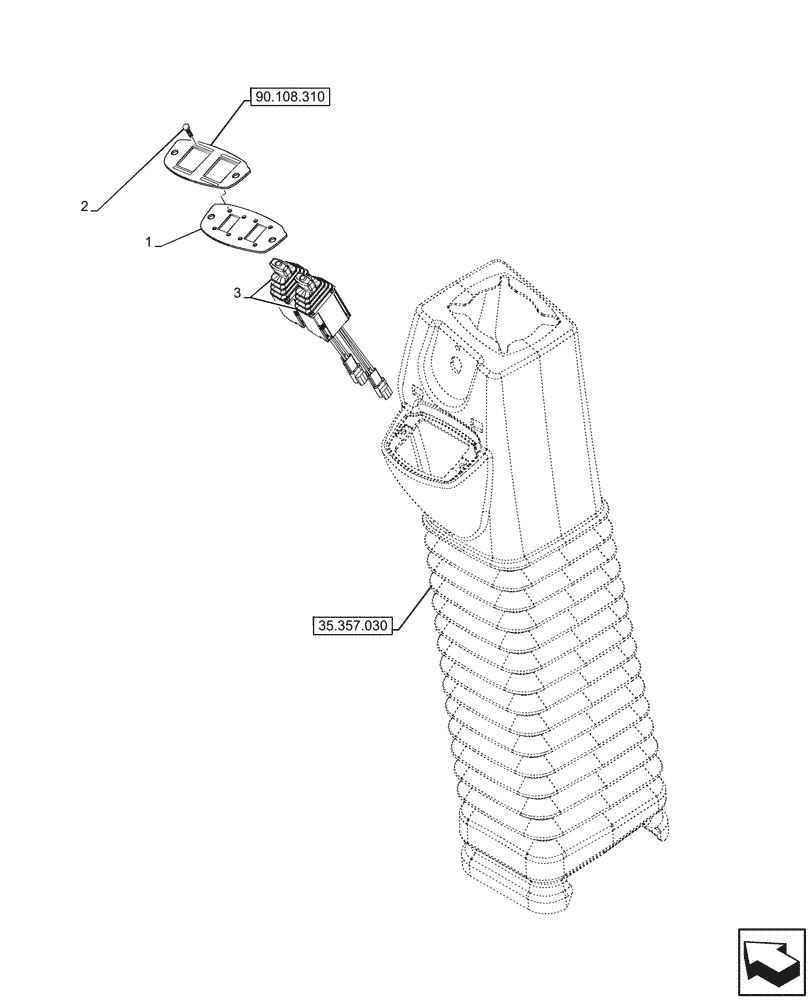 90.108.310

2

1

3

35.357.030