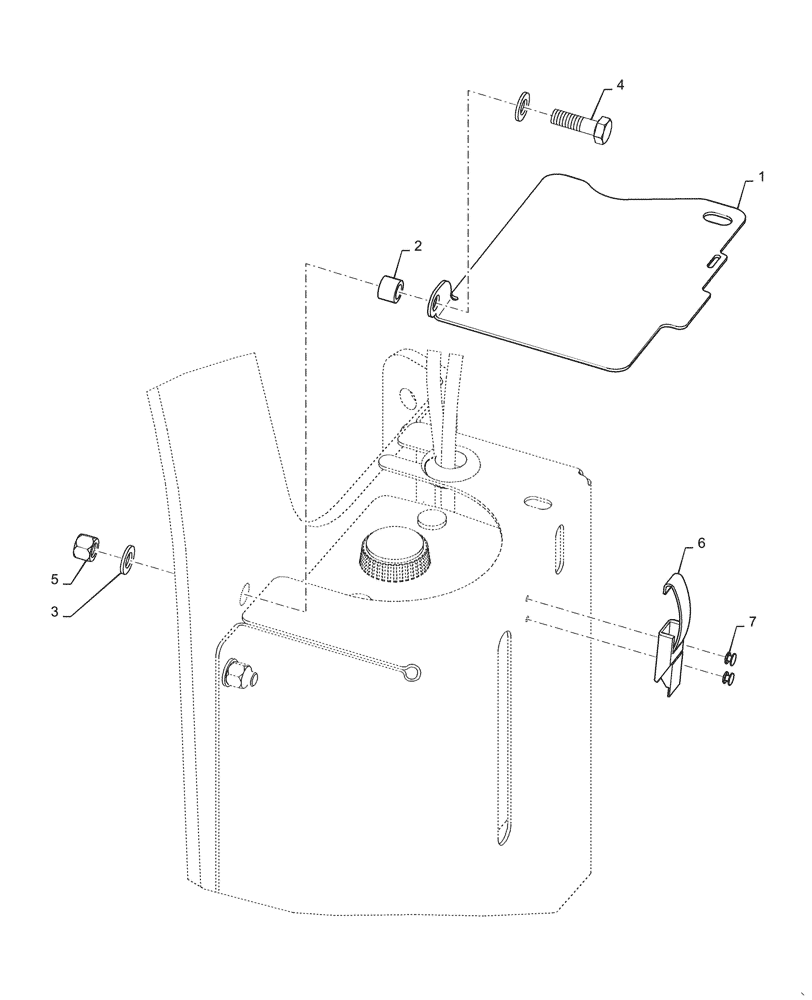 4
1
2
6
5
3
7