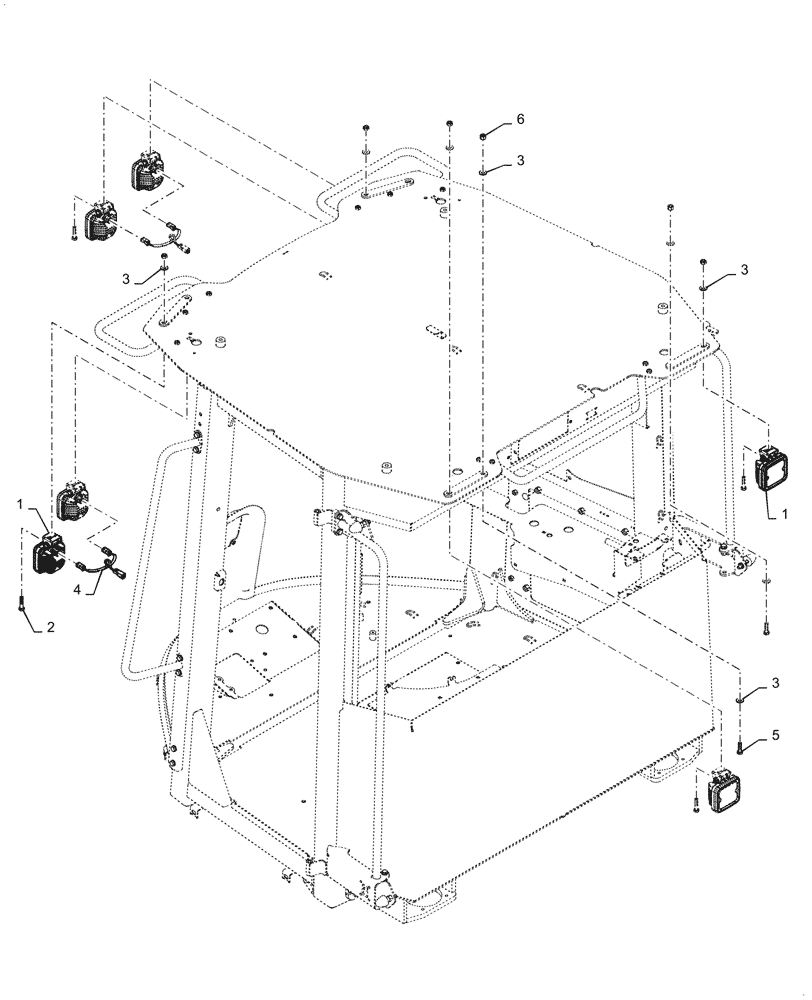 6
3
3
3
1
1
4
2
3
5