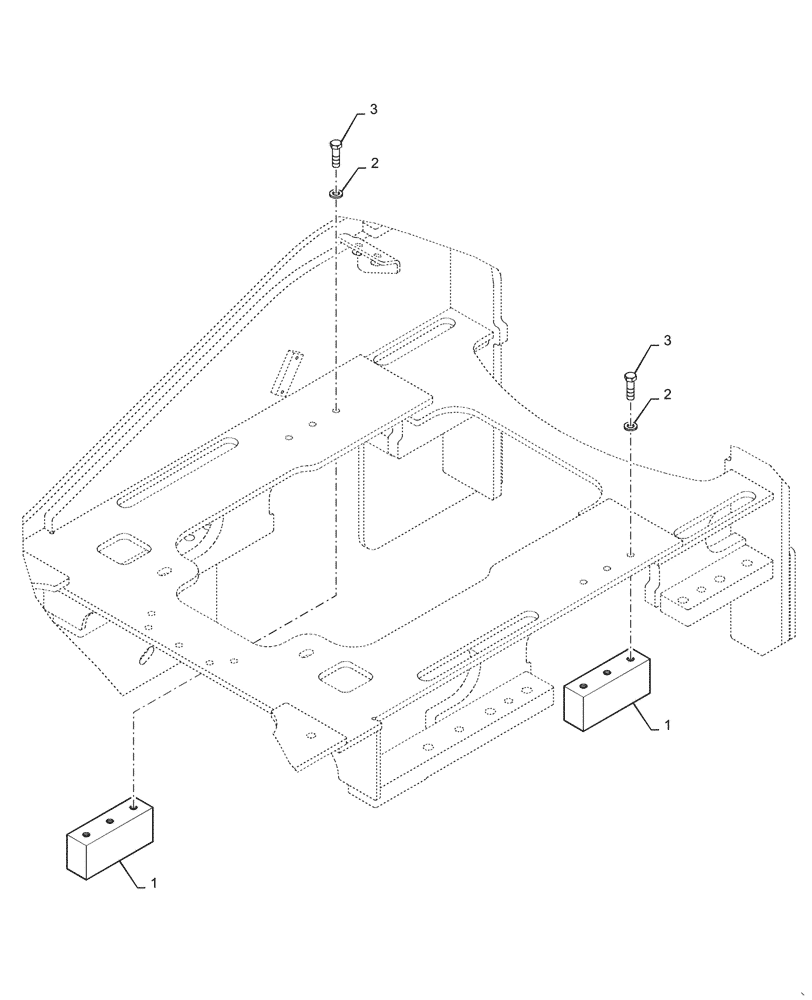 3
2
3
2
1
1