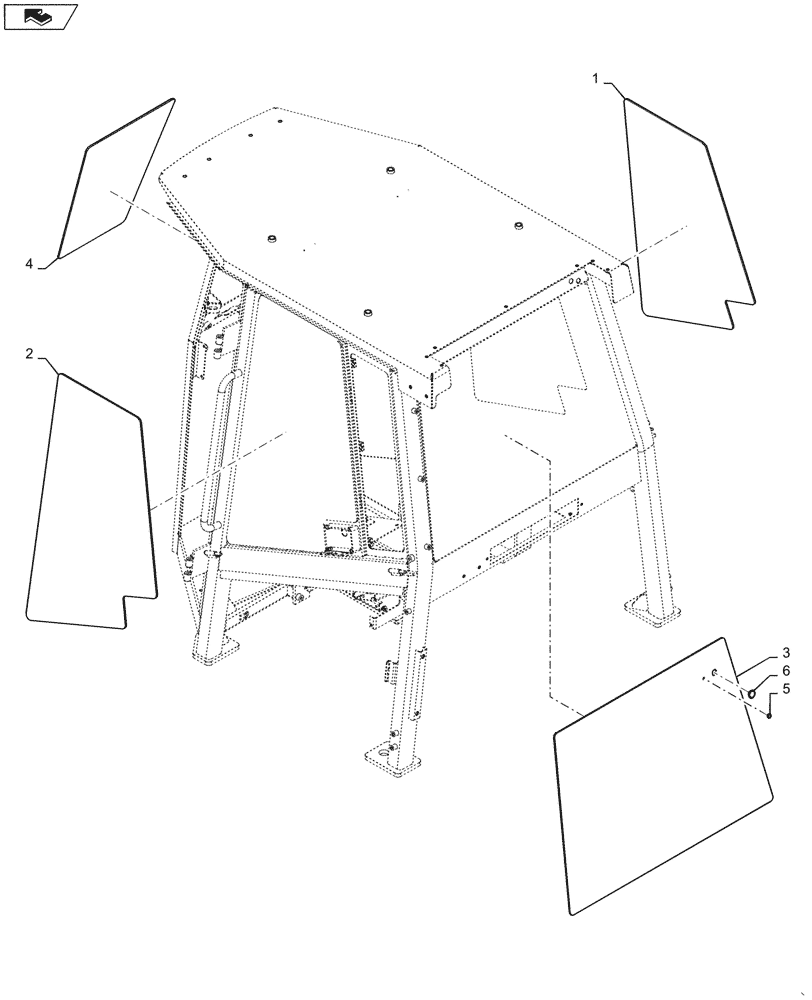 1
4
2
3
6
5