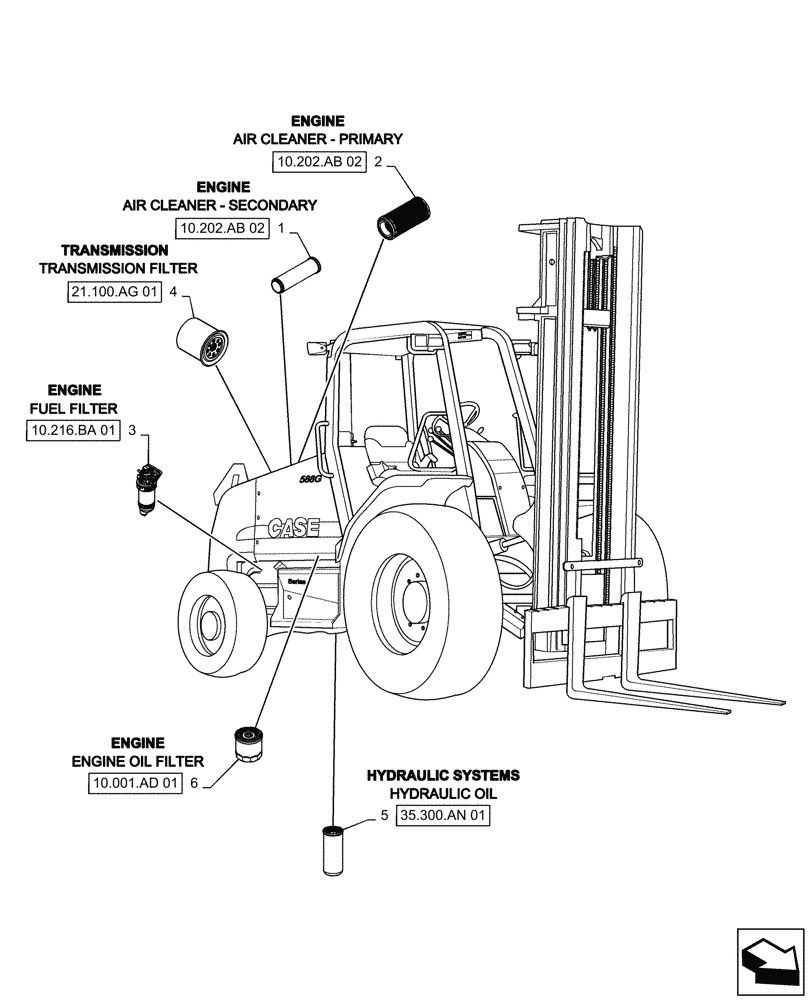 ENGINE
AIR CLEANER - PRIMARY
10.202.AB 02 2

ENGINE
AIR CLEANER - SECONDARY
10.202.AB 02 1

TRANSMISSION
TRANSMISSION FILTER
21.100.AG 01 4

ENGINE
FUEL FILTER
10.216.BA 01 3

588G

CASE

Series

ENGINE
ENGINE OIL FILTER
10.001.AD 01 6

HYDRAULIC SYSTEMS
HYDRAULIC OIL
5 35.300.AN 01