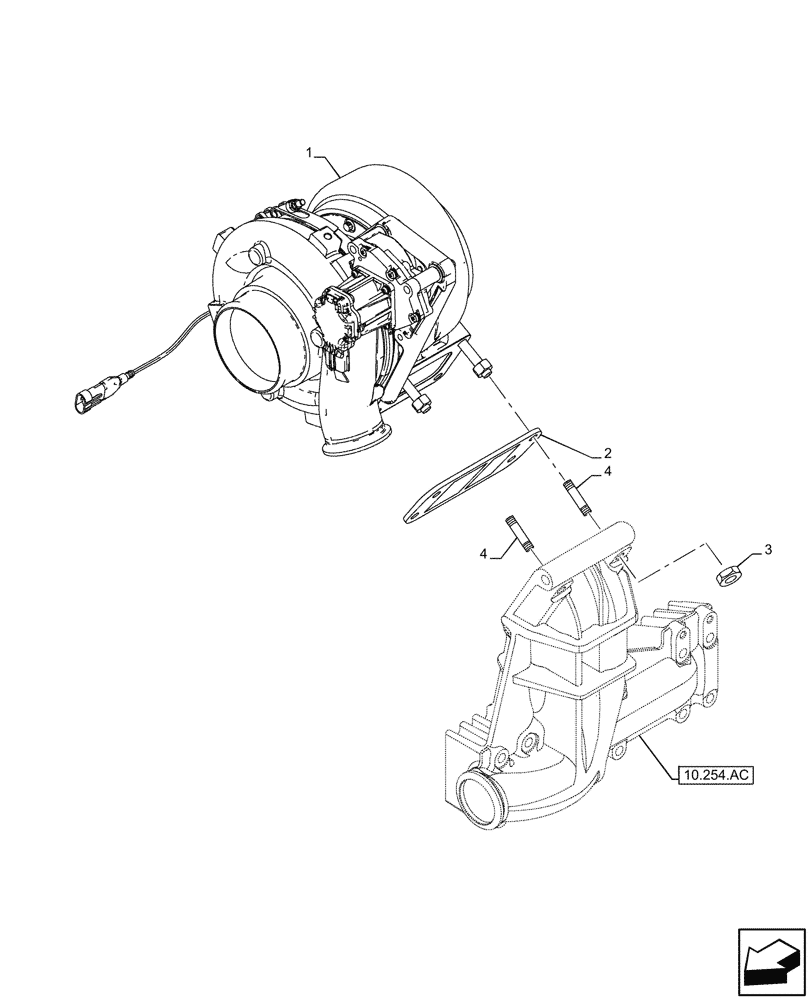 1
2
4
4
3
10.254.AC