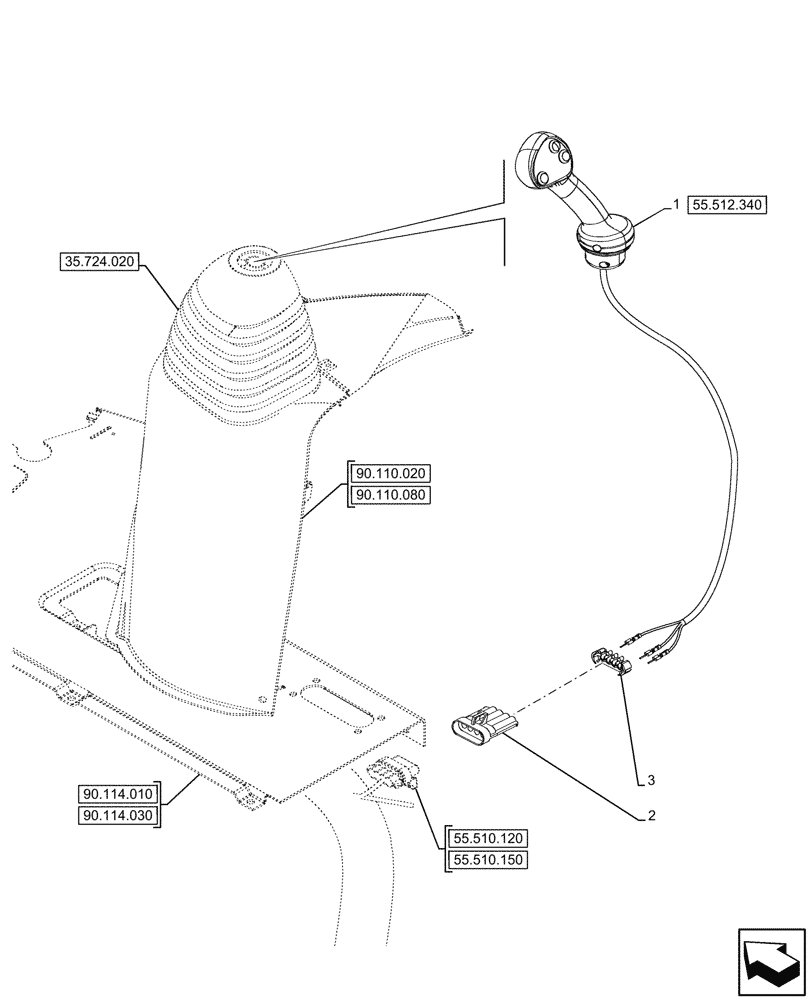 1
55.512.340
35.724.020
90.110.020
90.110.080
3
2
90.114.010
90.114.030
55.510.120
55.510.150