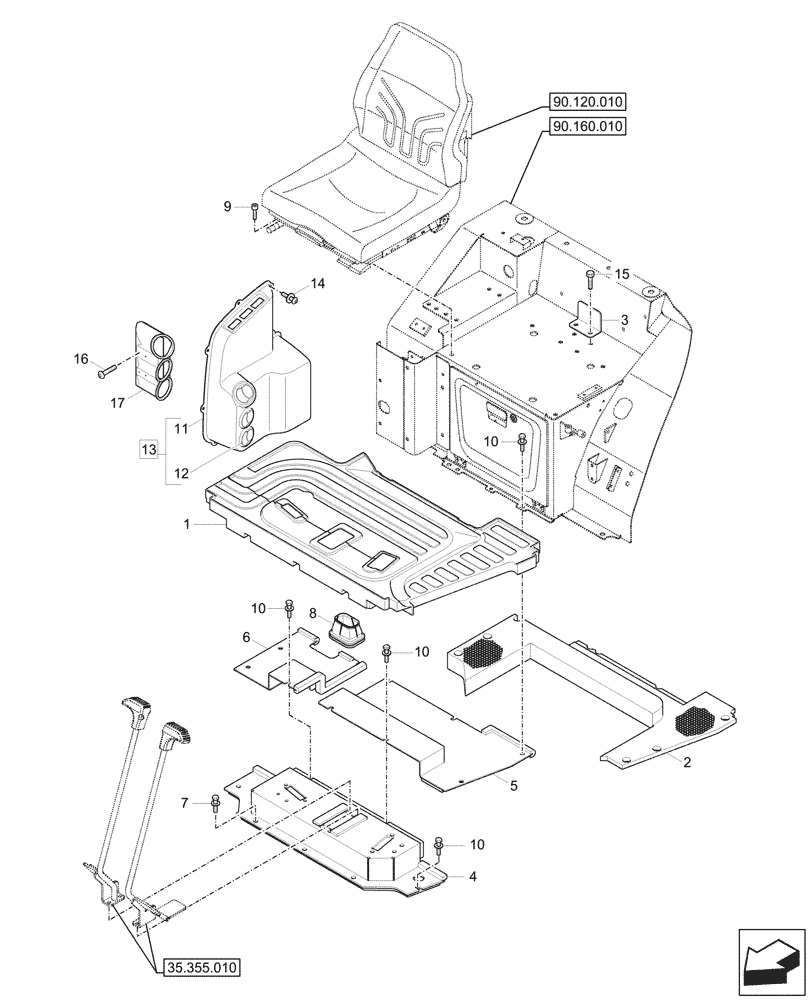 90.120.010
90.160.010
9
14
15
3
16
17
11
13
12
10
1
10
8
6
10
2
5
7
10
4
35.355.010