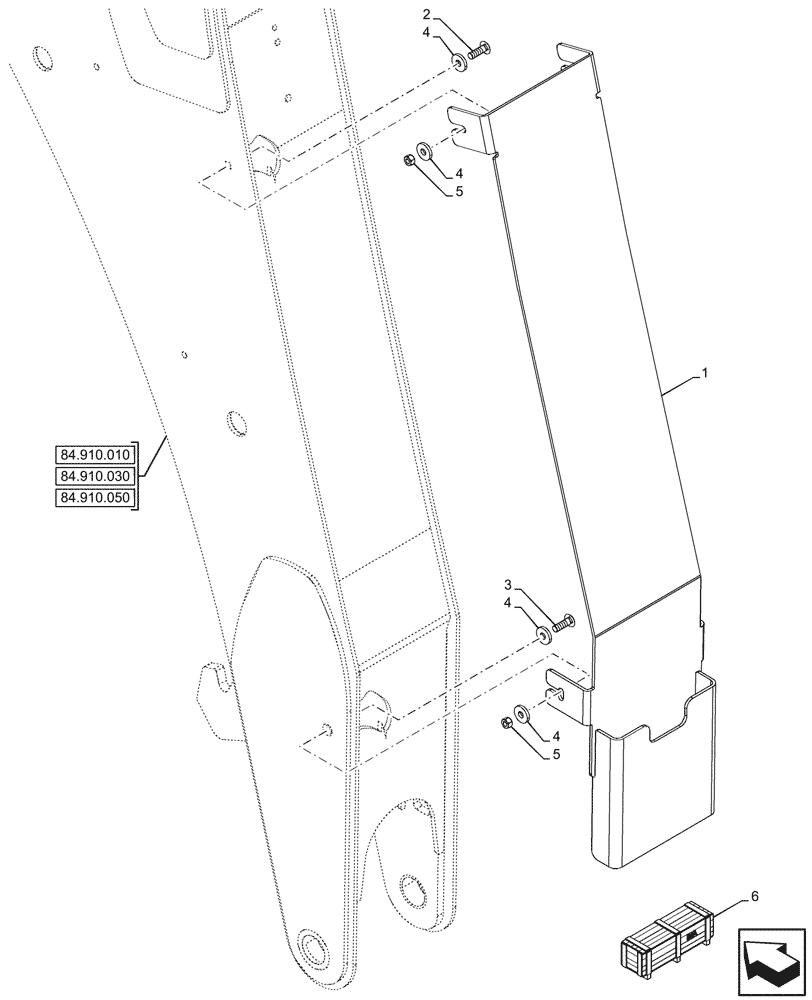 2
4
4
5
1
84.910.010
84.910.030
84.910.050
3
4
4
5
6