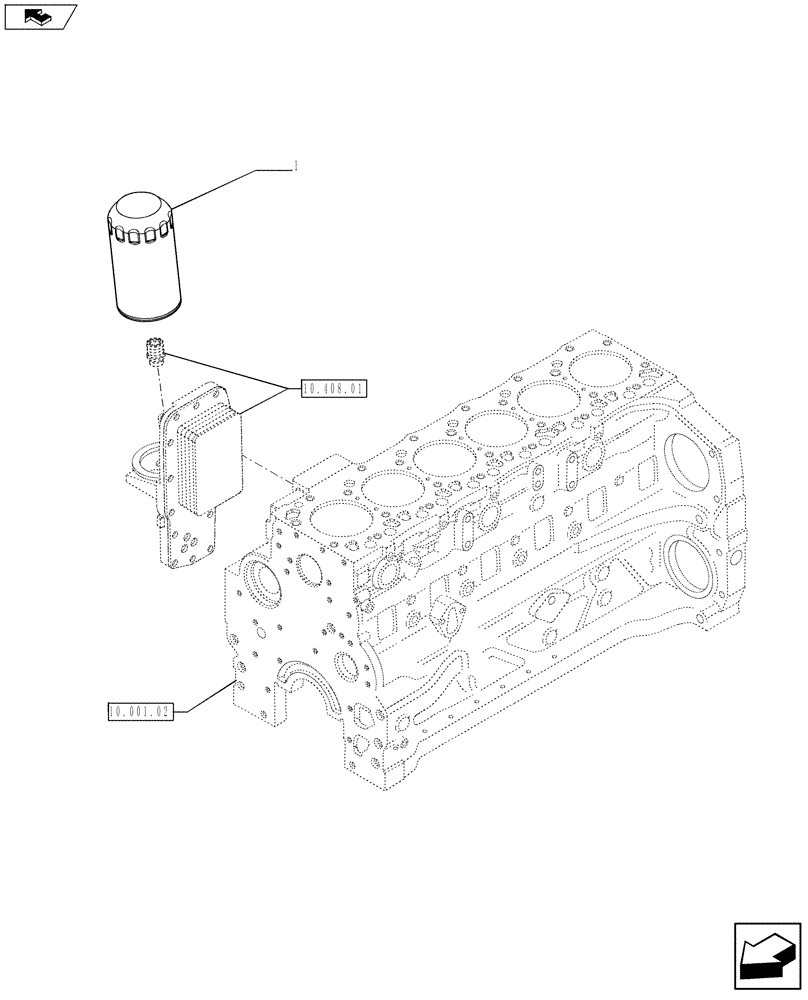 1

10.408.01

10.001.02