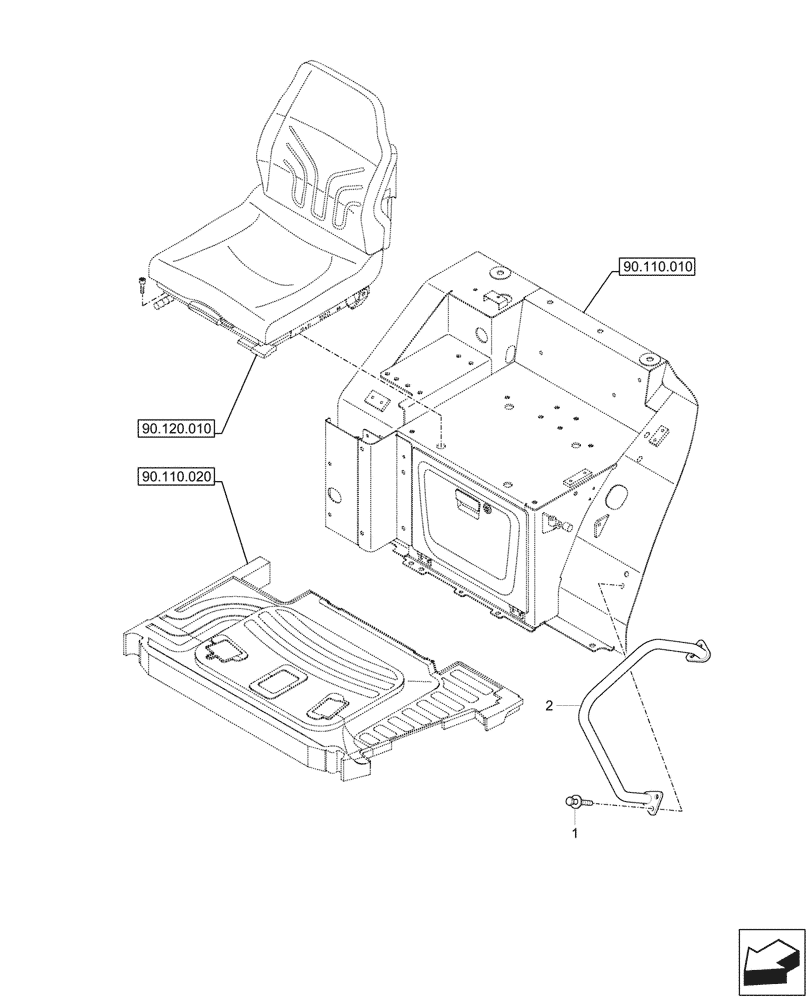 90.110.010

90.120.010

90.110.020

2

1