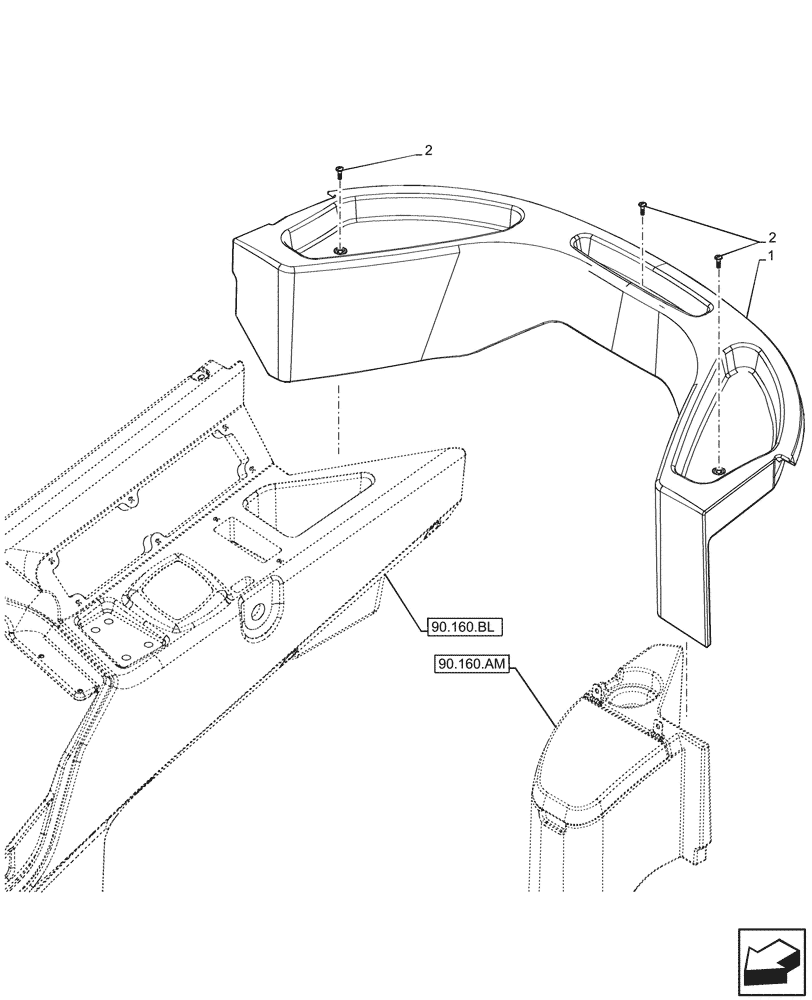 2
2
1
90.160.BL
90.160.AM