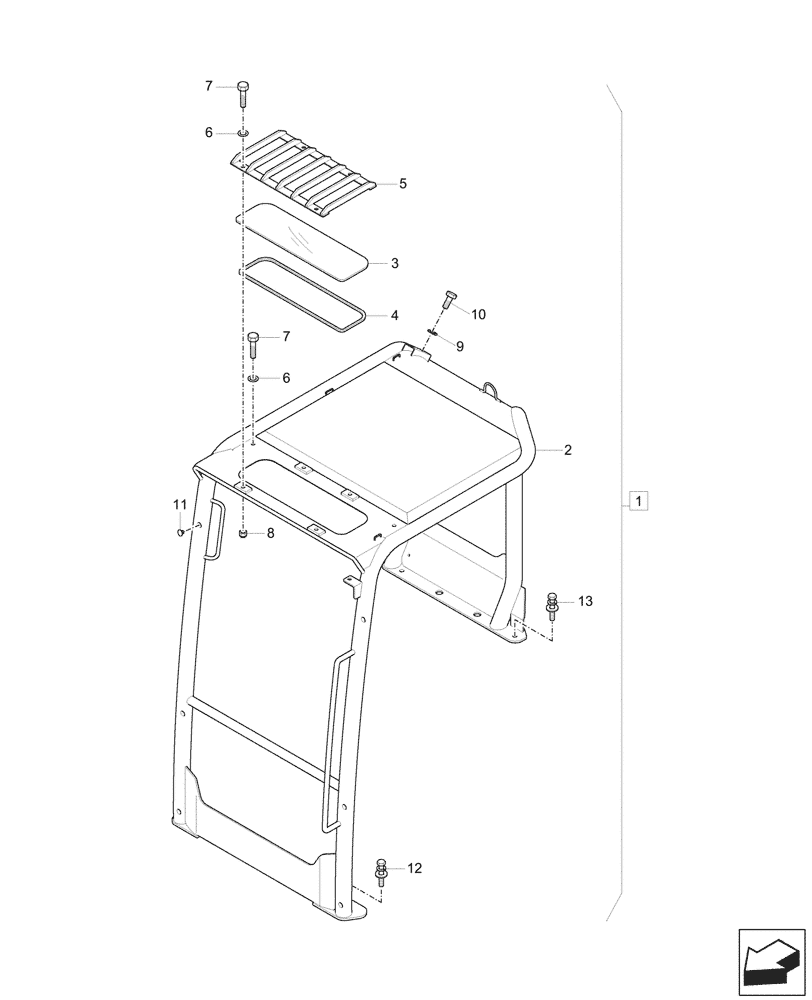 7
6
5
3
4
10
9
7
6
2
1
11
8
13
12