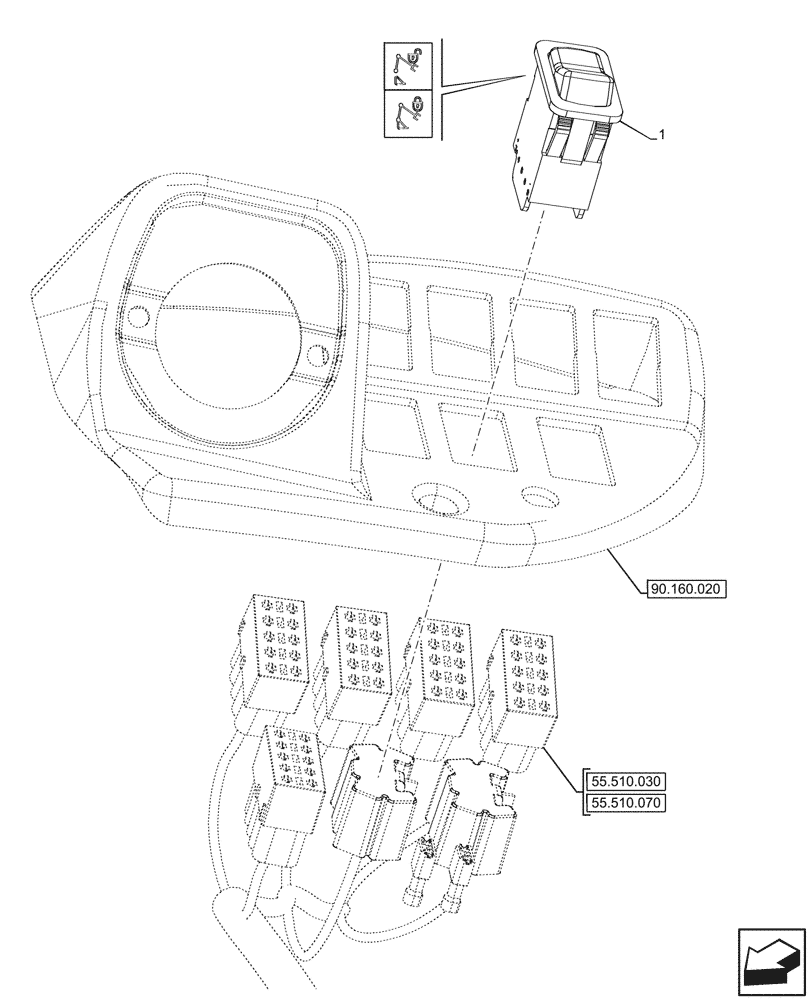 1

90.160.020

55.510.030

55.510.070