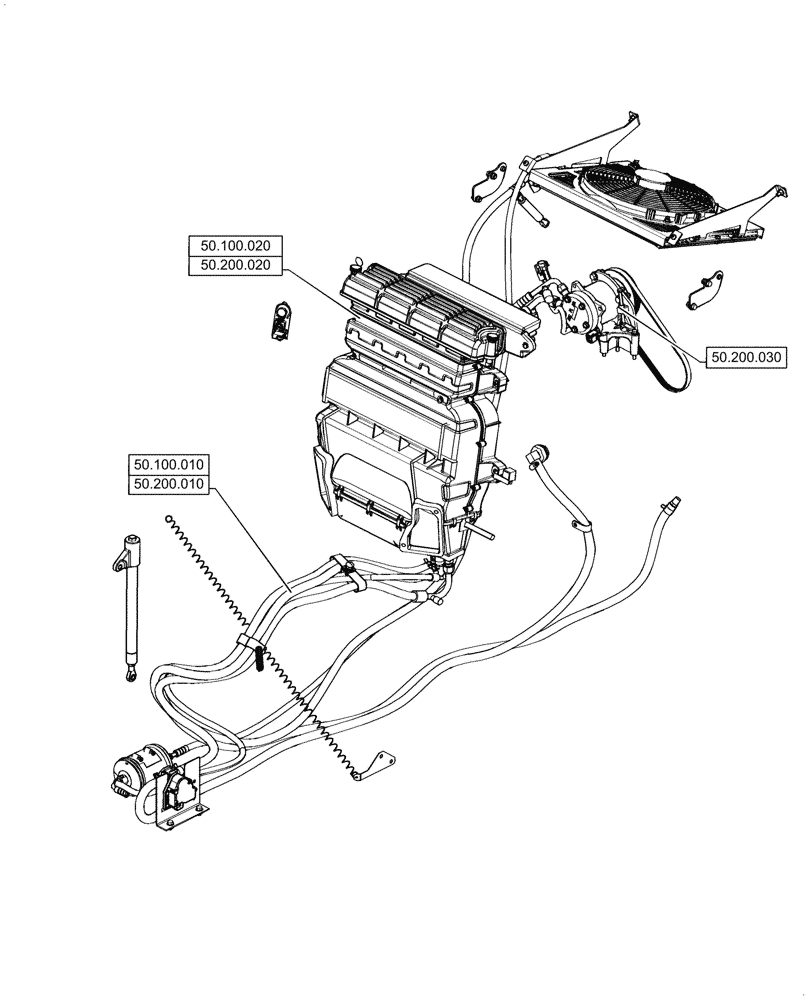 50.100.020
50.200.020

50.200.030

50.100.010
50.200.010