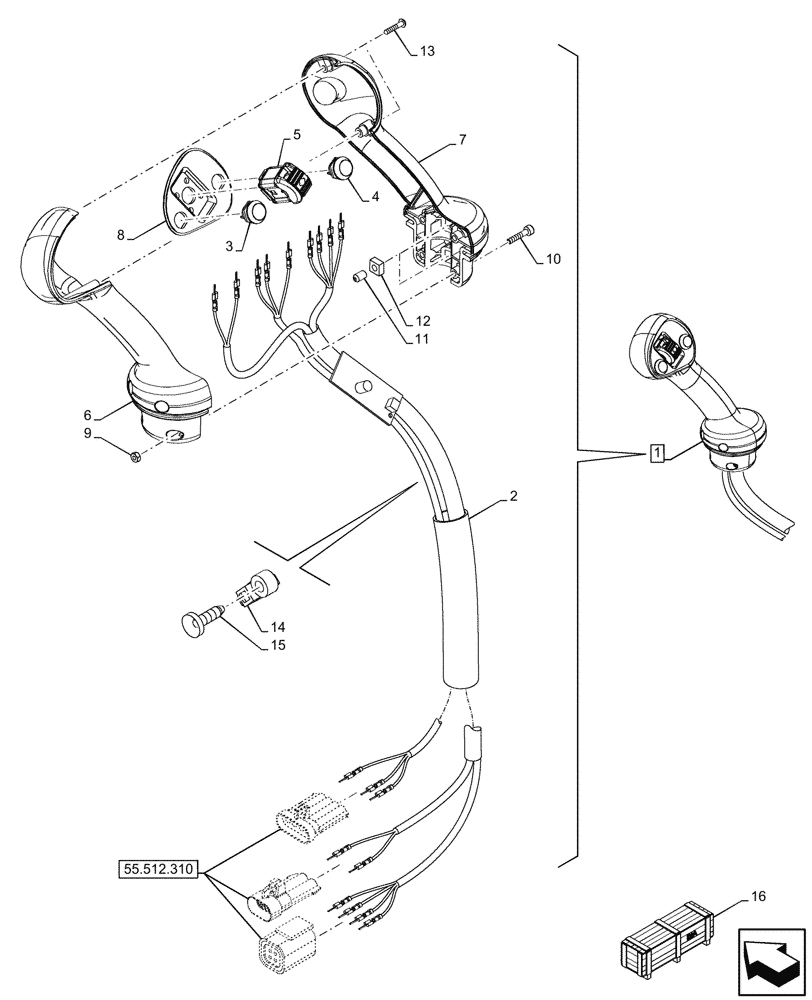 13
5
7
4
8
3
10
12
11
6
9
1
2
14
15
55.512.310
16