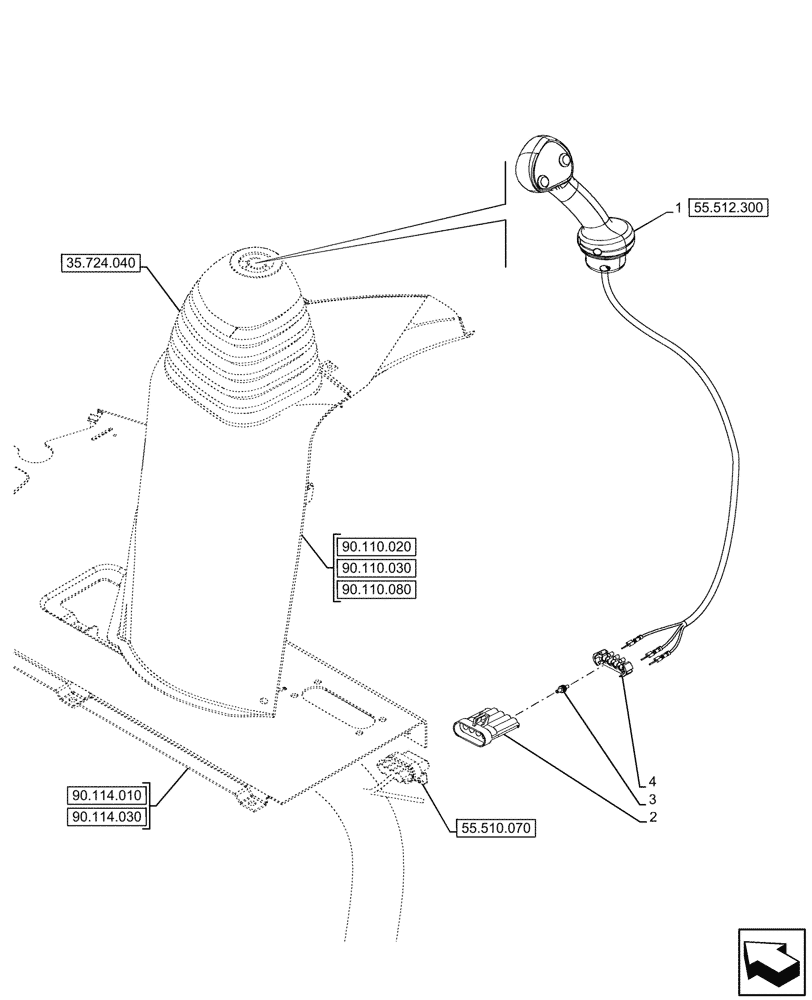 1 55.512.300

35.724.040

90.110.020
90.110.030
90.110.080

90.114.010
90.114.030

55.510.070

4
3
2