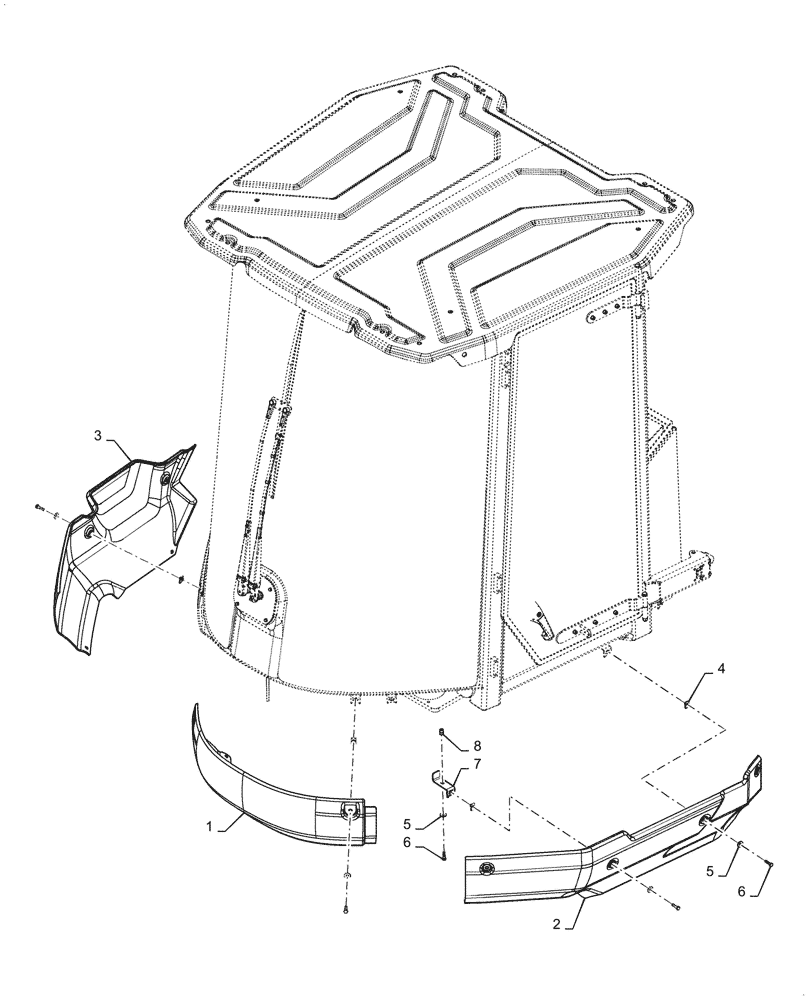 3
4
8
7
5
6
1
5
6
2