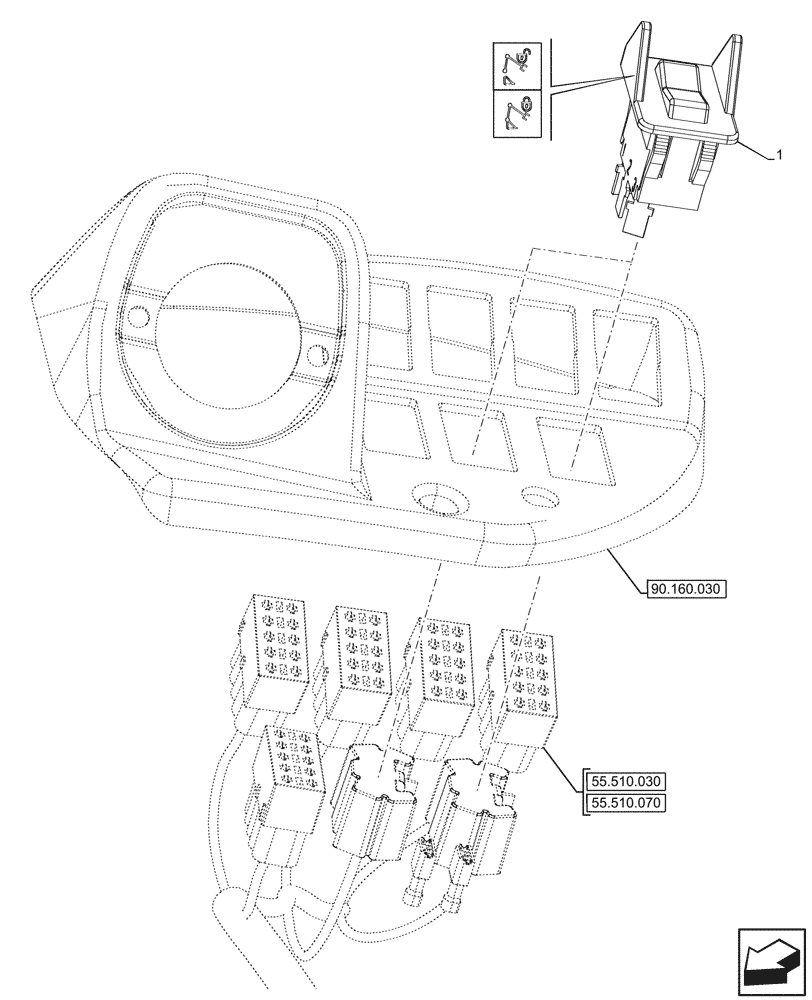 1

90.160.030

55.510.030

55.510.070