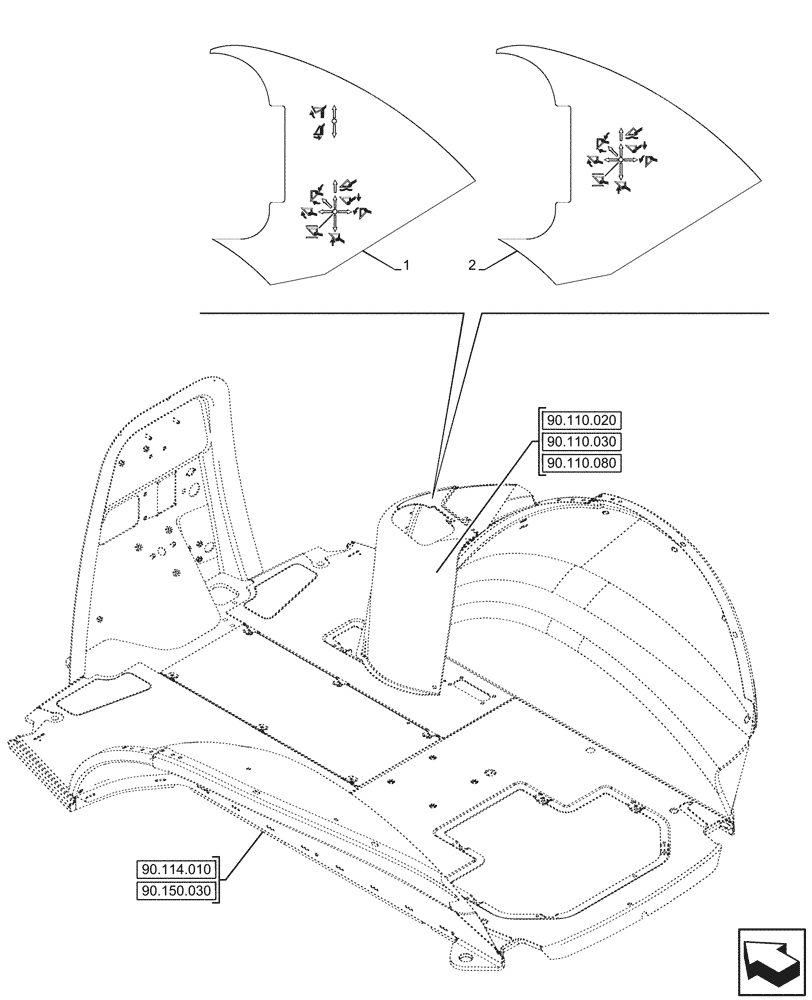 1
2
90.110.020
90.110.030
90.110.080
90.114.010
90.150.030