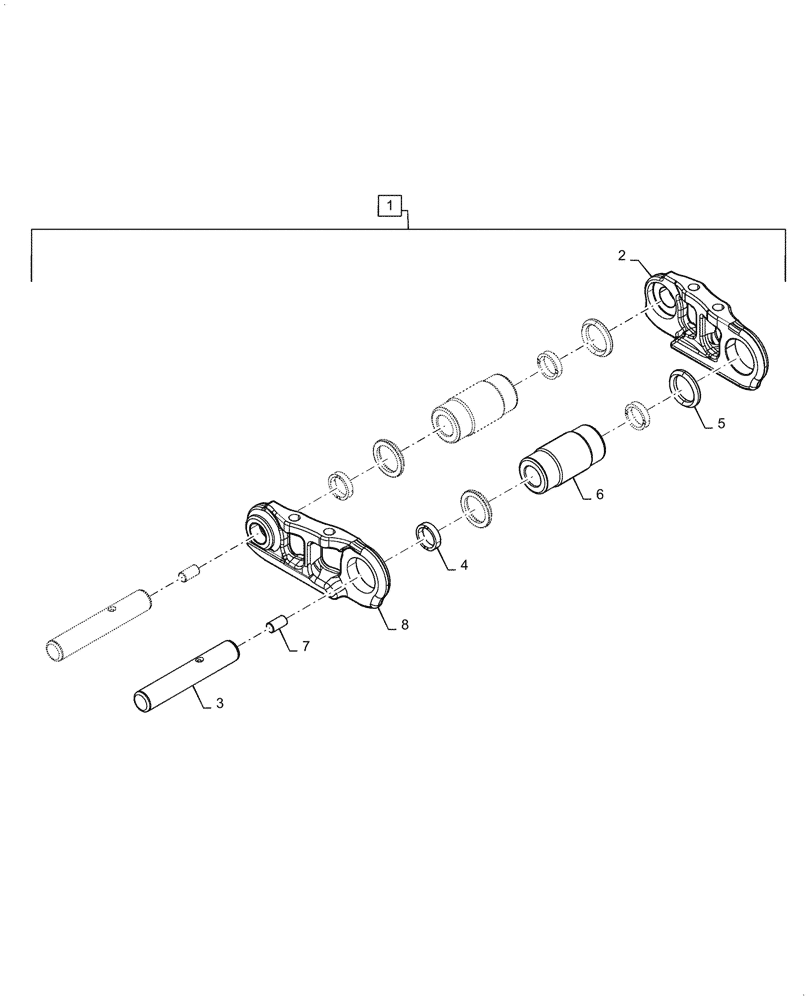 1
2
5
6
4
8
7
3