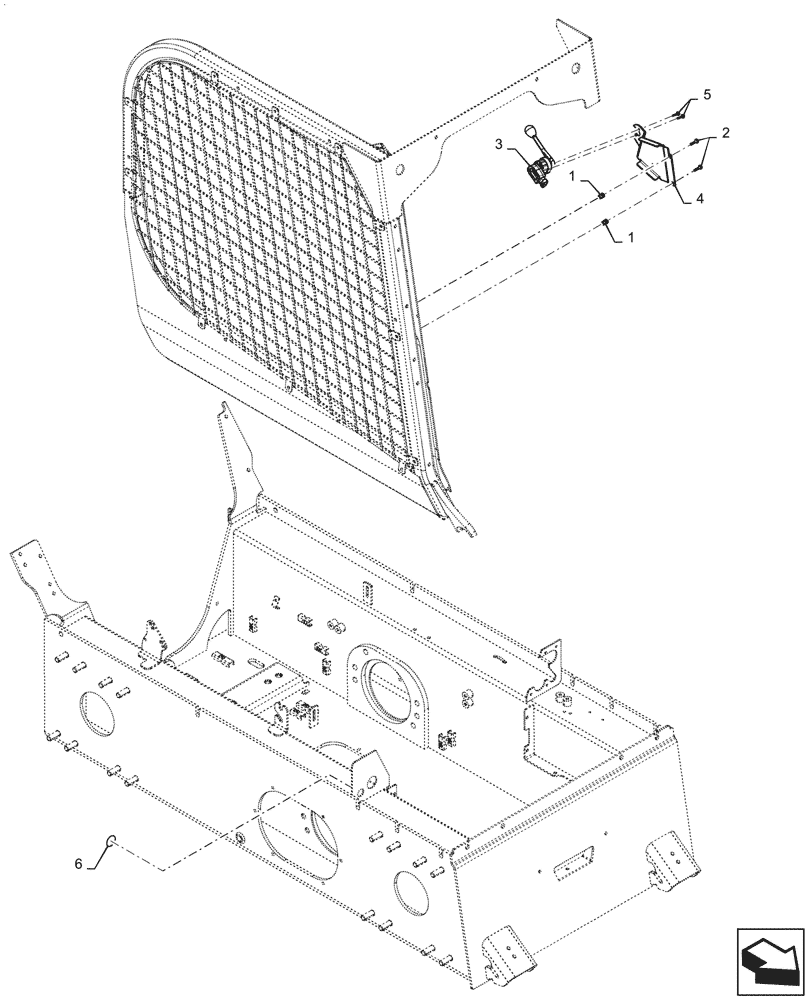 5
2
3
1
4
1
6