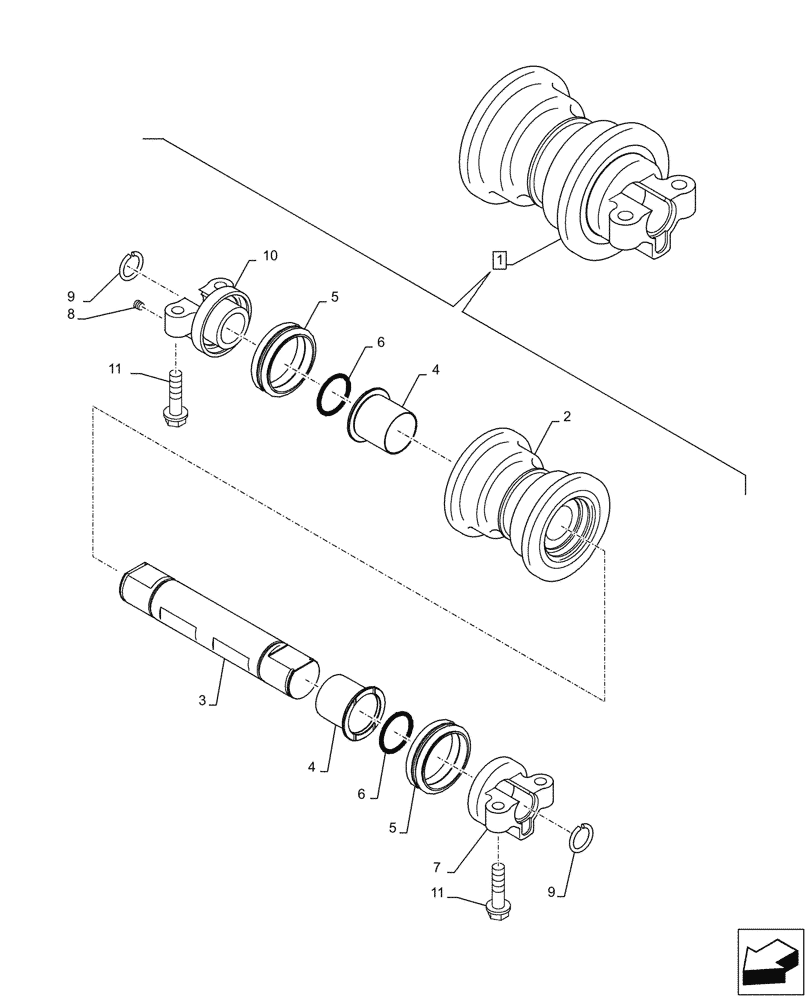 1
10
9
8
5
6
4
11
2
3
4
6
5
7
9
11