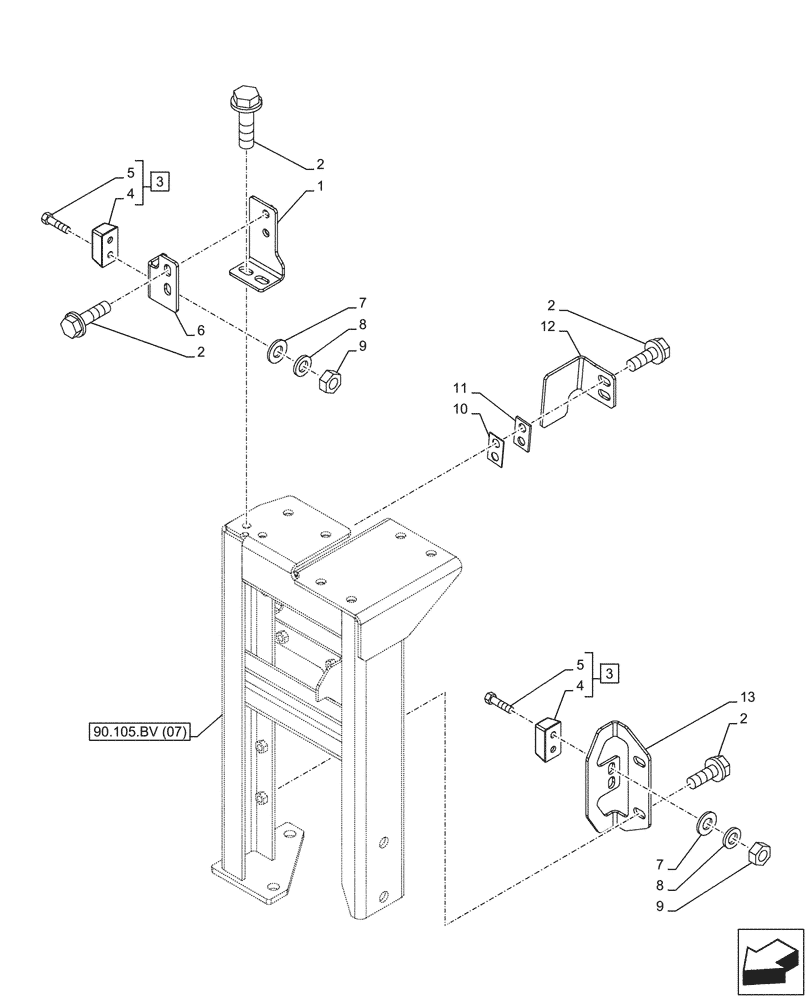 2
5
4
3
1
6
2
7
8
9
2
12
11
10
90.105.BV (07)
5
4
3
13
2
7
8
9