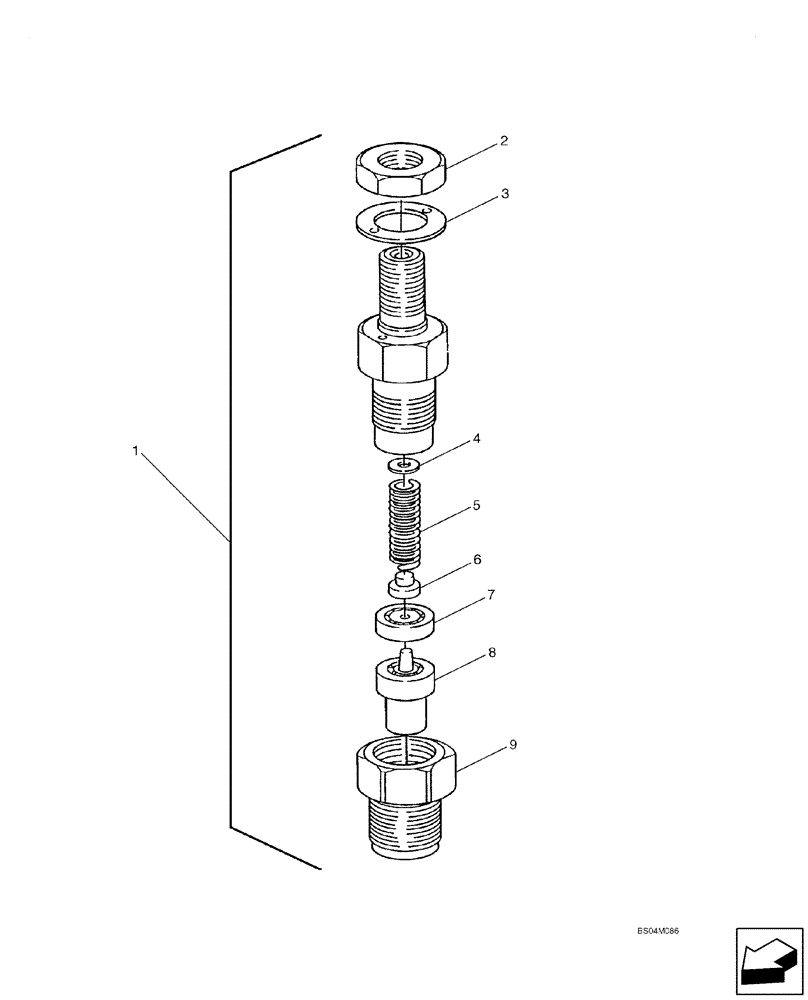 2
3
1
4
5
6
7
8
9
BS04M086