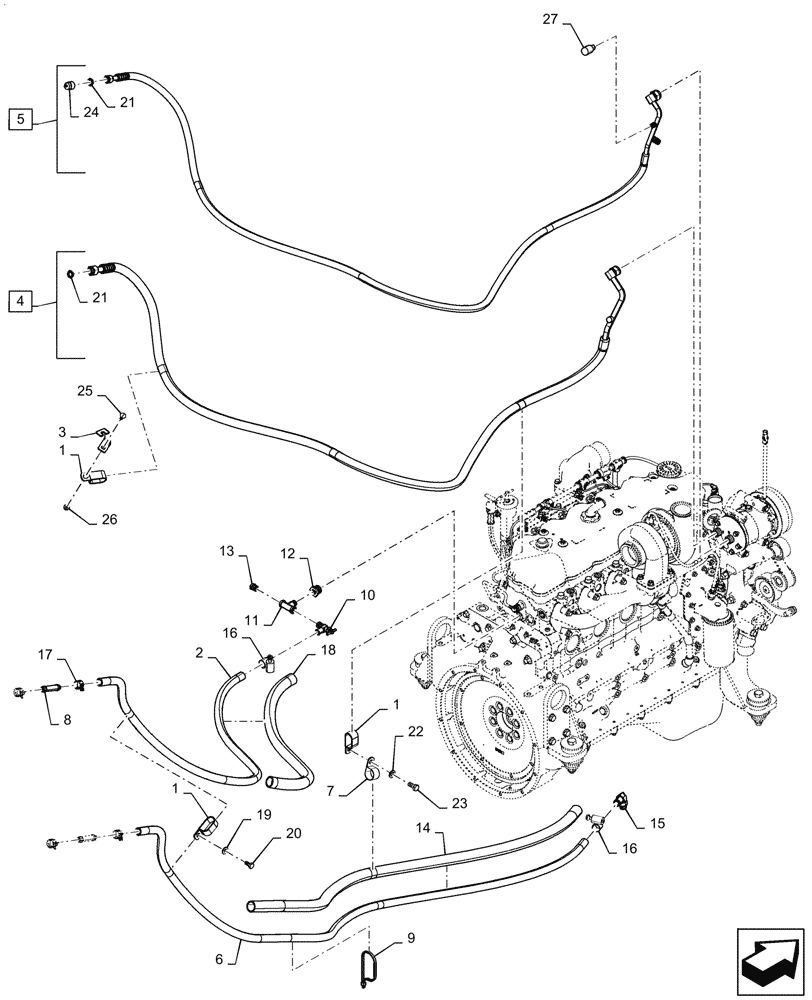 27
5
24
21
4
21
25
3
1
26
13
12
10
11
16
18
2
17
8
1
22
7
23
1
19
20
14
15
16
6
9