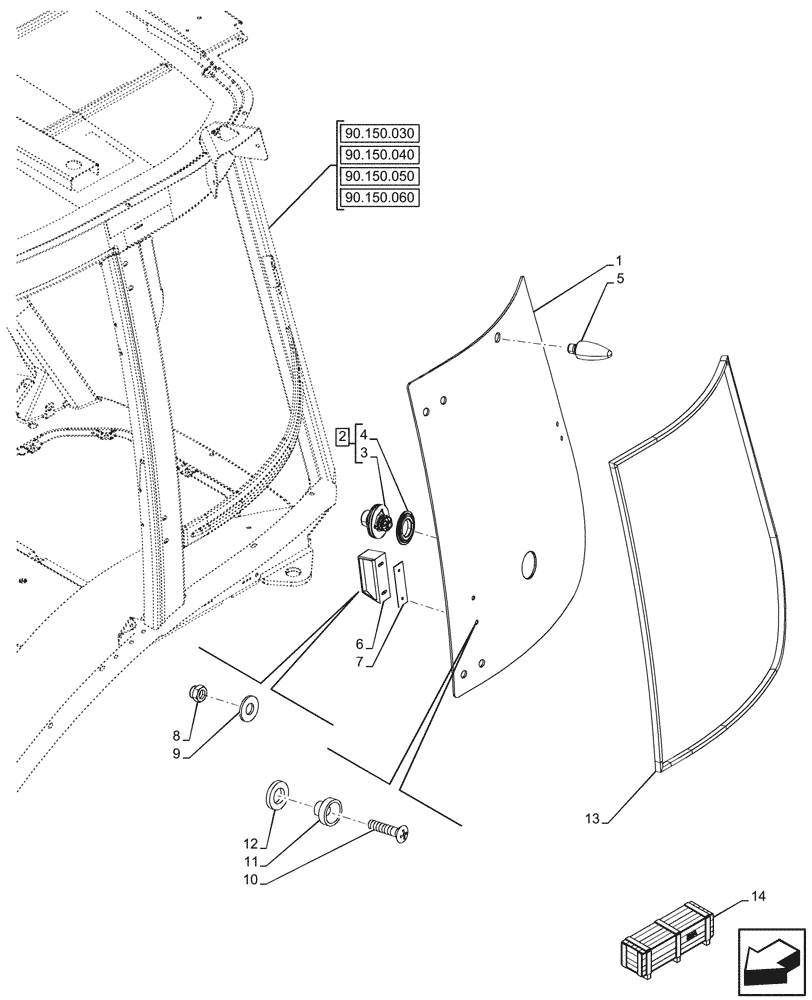 90.150.030
90.150.040
90.150.050
90.150.060

1
5
2
4
3
6
7
8
9
12
11
10
13
14