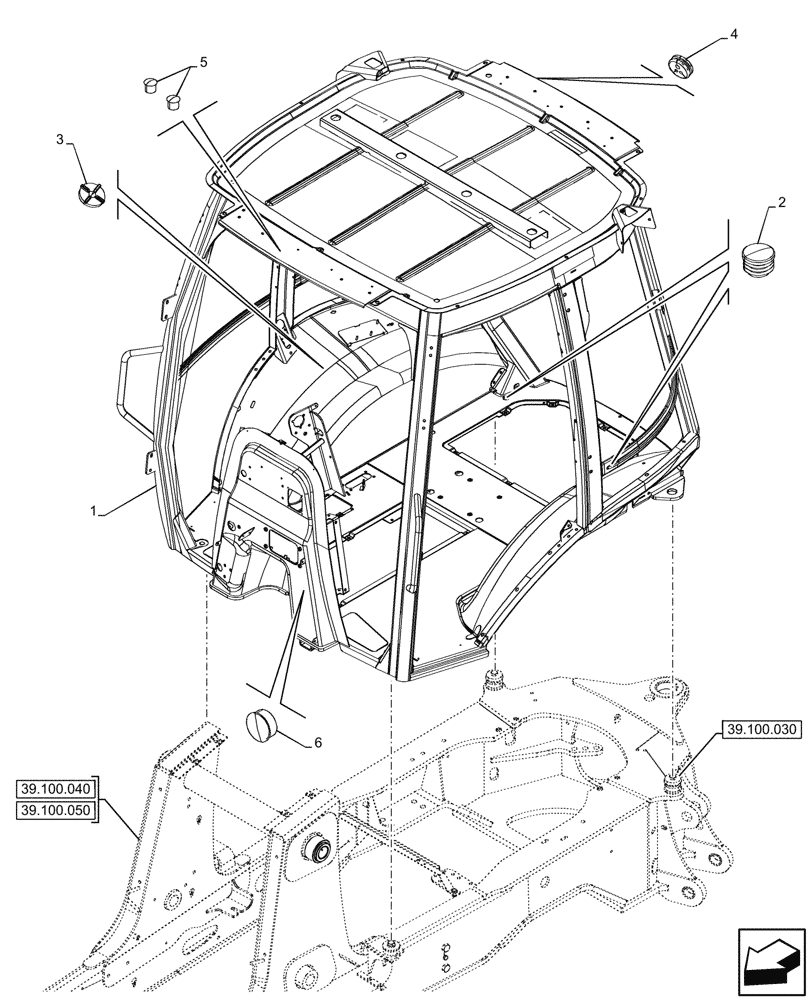 5
4
3
2
1
6
39.100.030
39.100.040
39.100.050