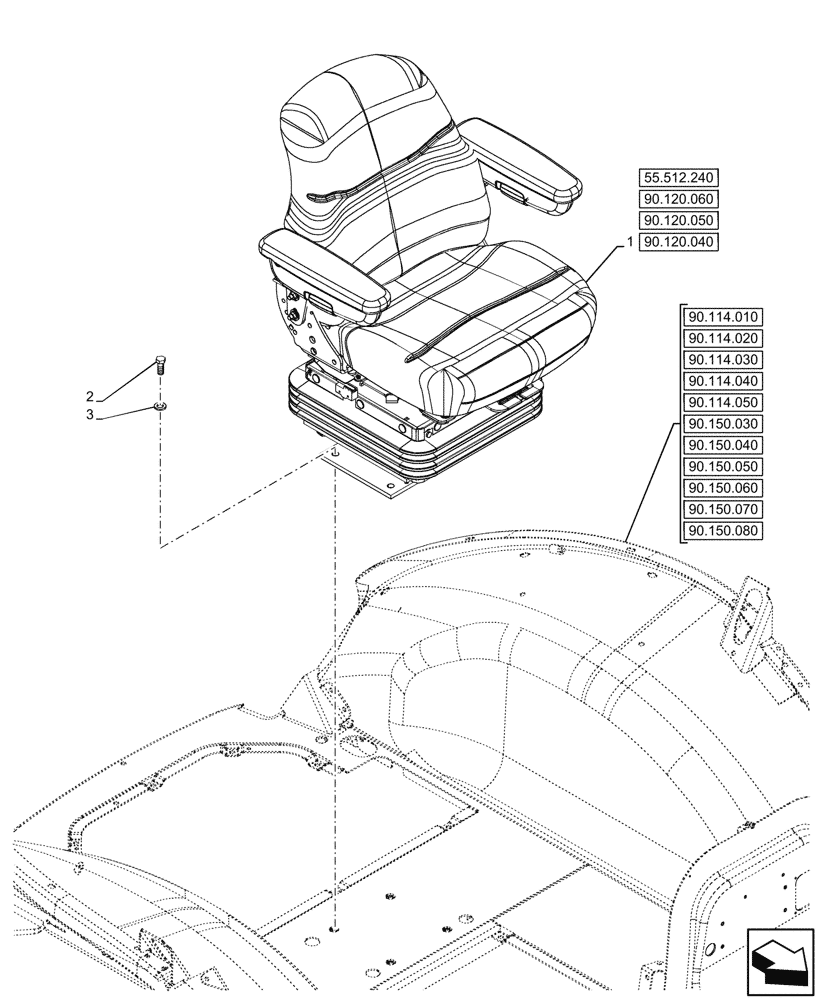 55.512.240
90.120.060
90.120.050
1 90.120.040

90.114.010
90.114.020
90.114.030
90.114.040
90.114.050
90.150.030
90.150.040
90.150.050
90.150.060
90.150.070
90.150.080

2
3