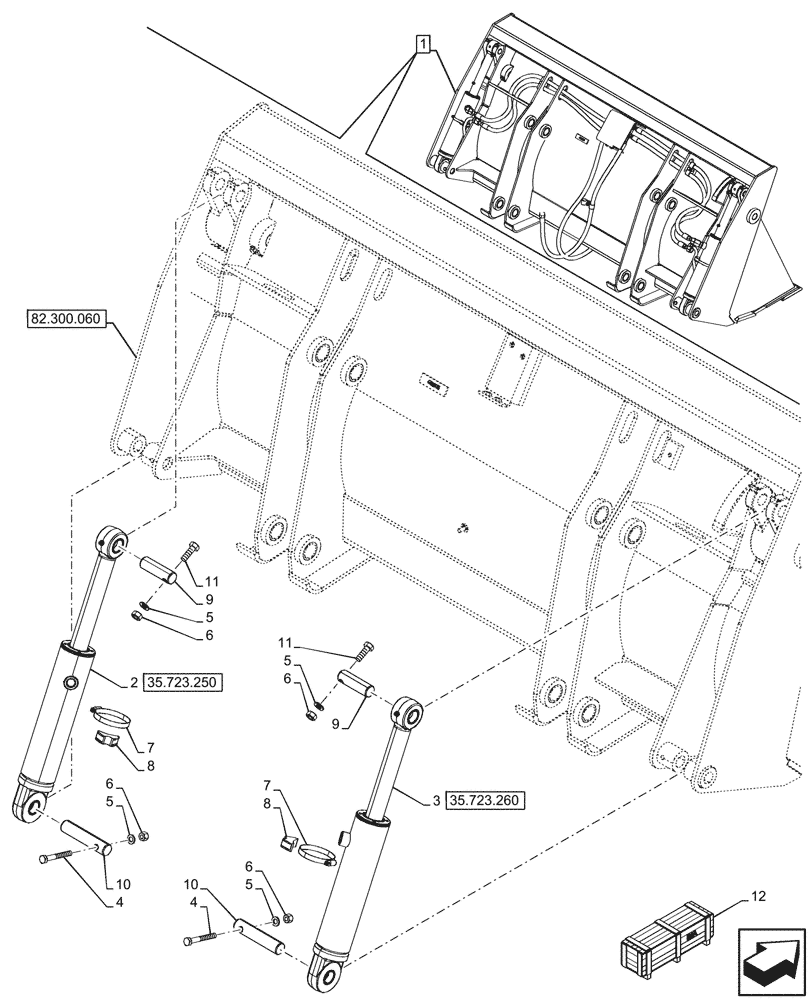 1

82.300.060

11
9
5
6

2 35.723.250

7
8

6
5

10
4

11
5
6
9

3 35.723.260

7
8

6
5
10
4

12