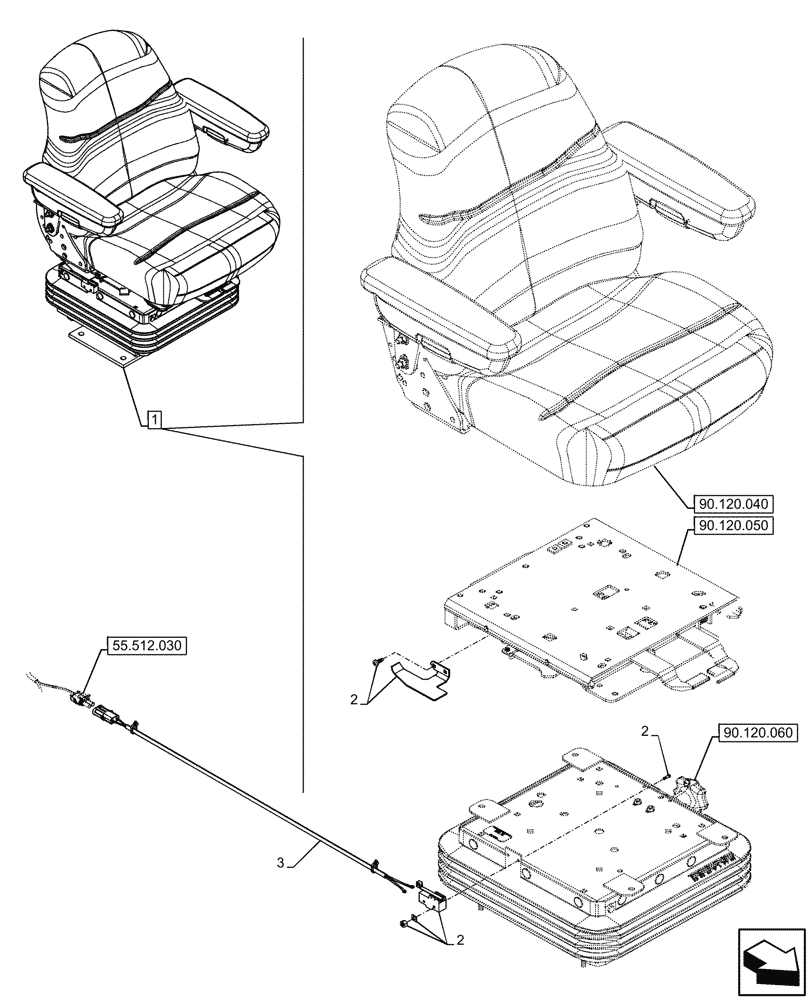 1

90.120.040

90.120.050

55.512.030

2

2

90.120.060

3

2